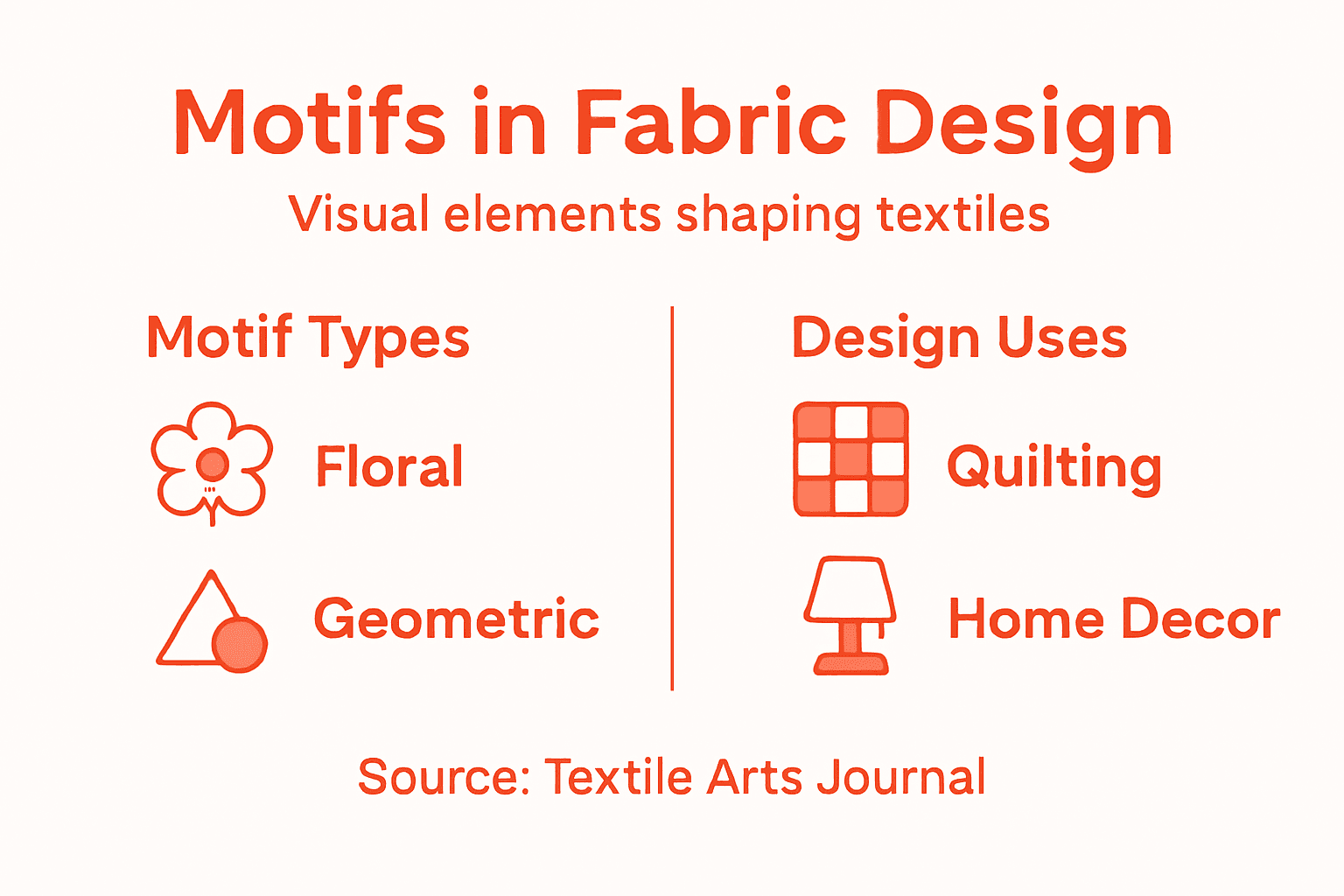 Motifs in Fabric Design
Visual elements shaping textiles

Motif Types
Floral
Geometric

Design Uses
Quilting
Home Decor

Source: Textile Arts Journal