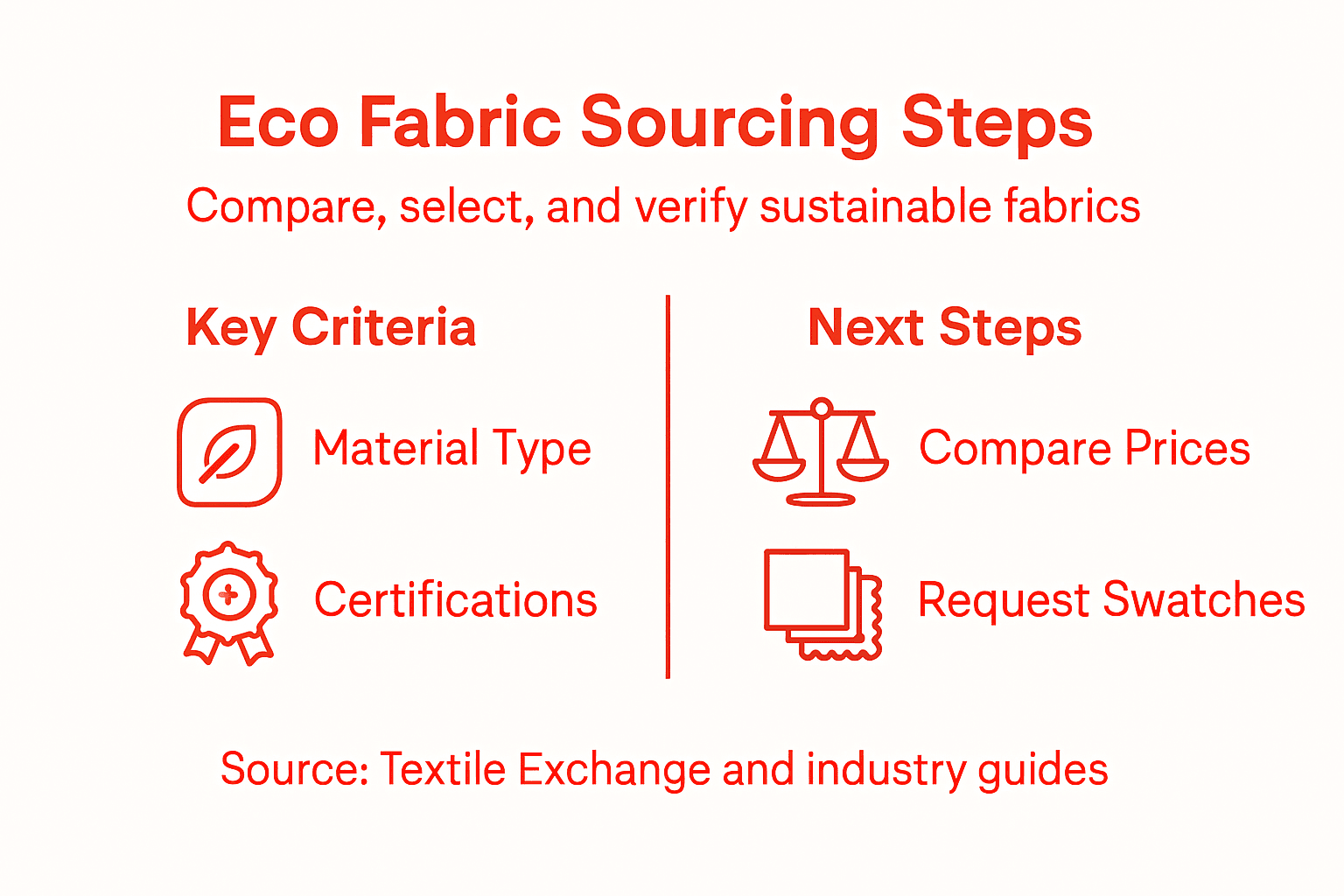 Eco Fabric Sourcing Steps

Compare, select, and verify sustainable fabrics

Key Criteria

Material Type

Certifications

Next Steps

Compare Prices

Request Swatches

Source: Textile Exchange and industry guides