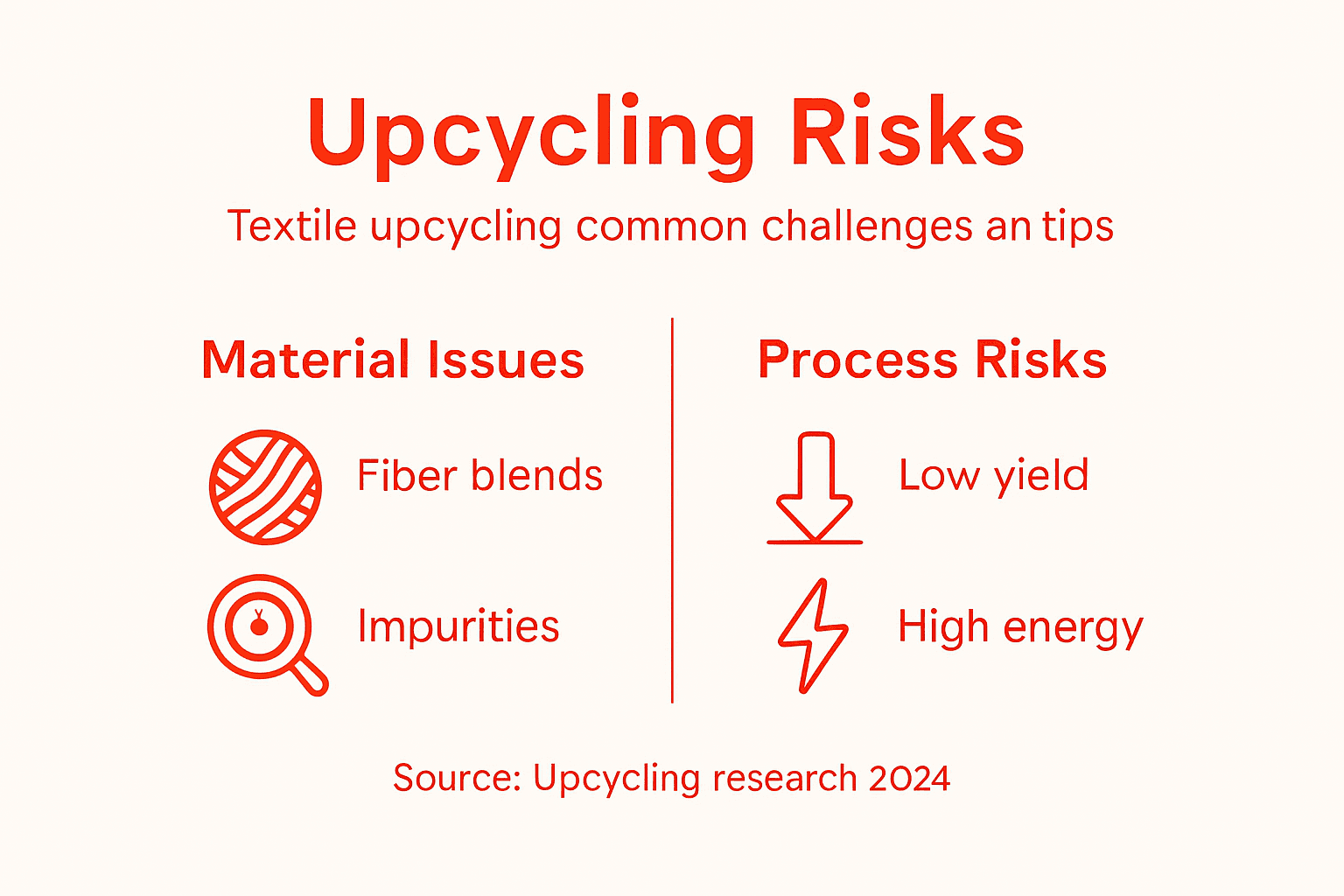 Upcycling Risks

Textile upcycling common challenges an tips

Material Issues

Fiber blends

Impurities

Process Risks

Low yield

High energy

Source: Upcycling research 2024