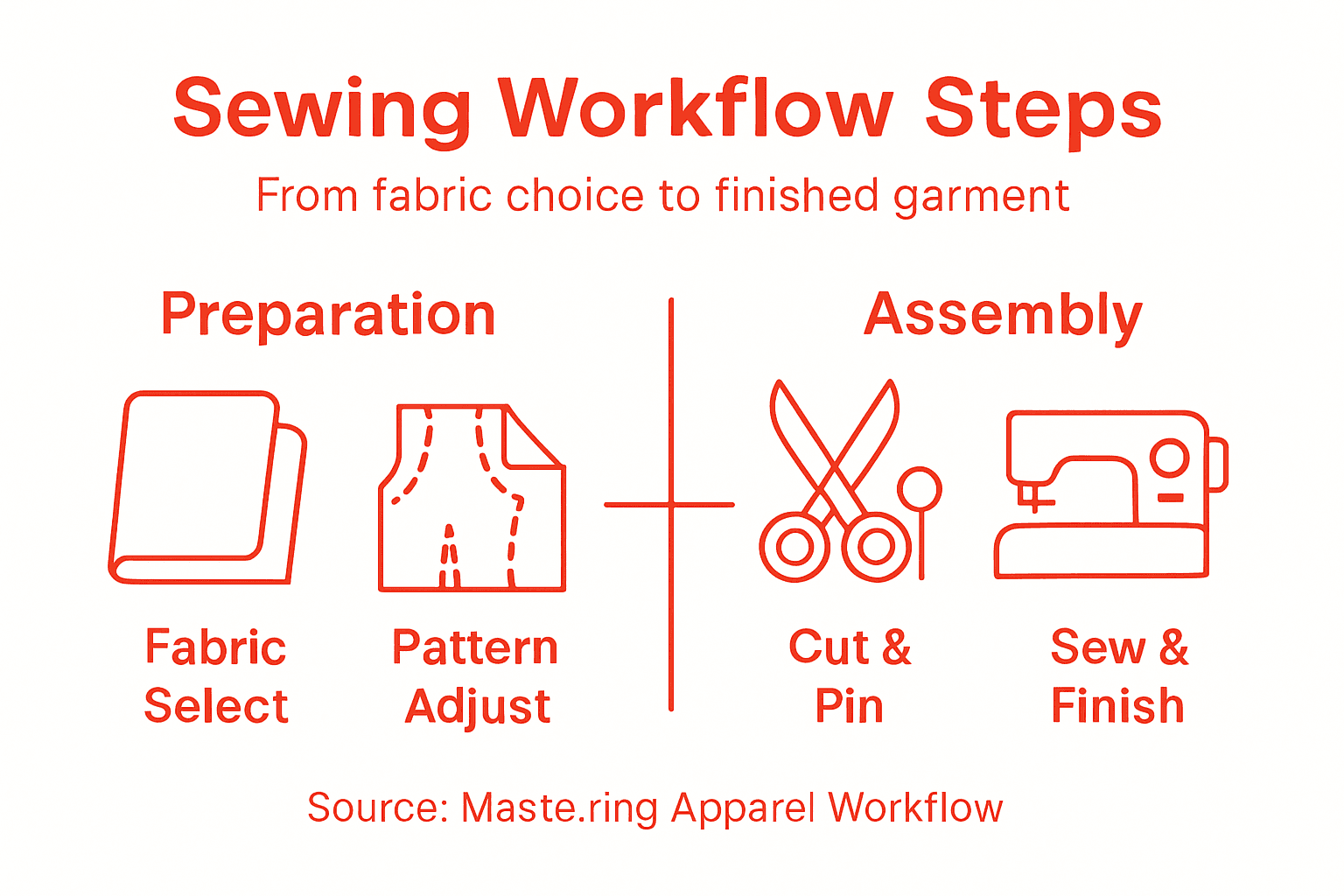 Sewing Workflow Steps

From fabric choice to finished garment

Preparation

Fabric Select

Pattern Adjust

Assembly

Cut & Pin

Sew & Finish

Source: Maste.ring Apparel Workflow