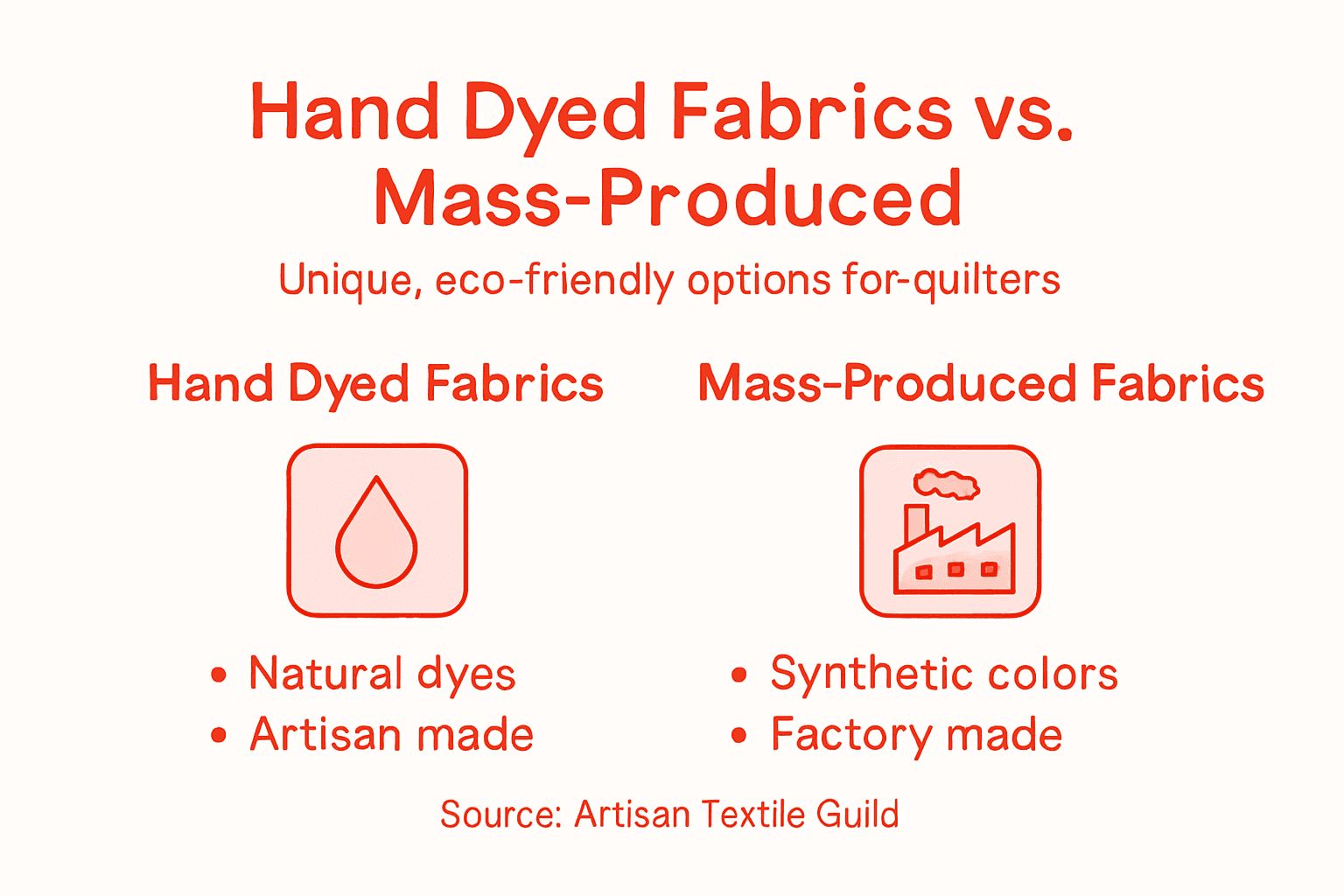 Hand Dyed Fabrics vs. Mass-Produced

Unique, eco-friendly options for-quilters

Hand Dyed Fabrics

• Natural dyes
• Artisan made

Mass-Produced Fabrics

• Synthetic colors
• Factory made

Source: Artisan Textile Guild