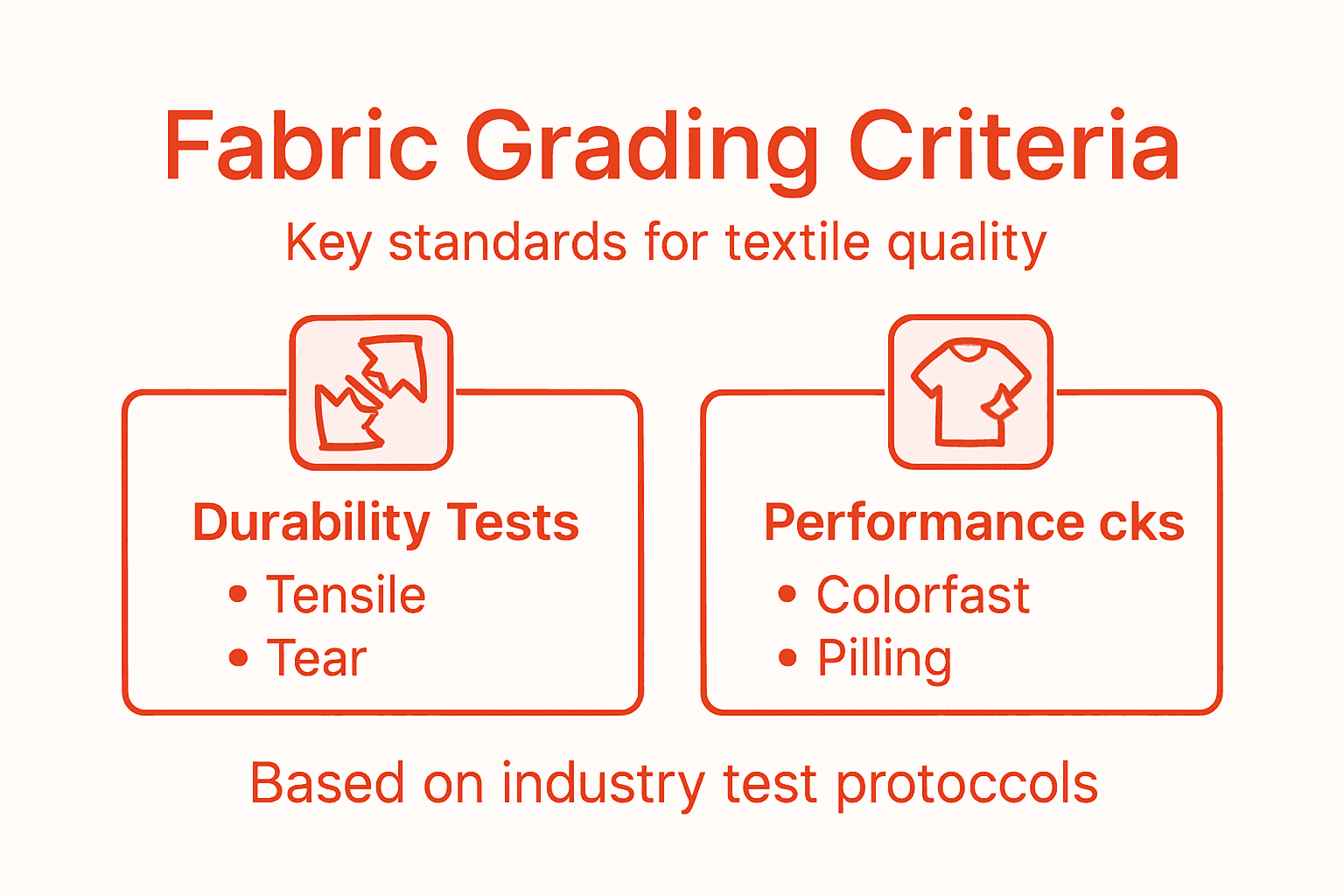 Fabric Grading Criteria

Key standards for textile quality

Durability Tests
• Tensile
• Tear

Performance cks
• Colorfast
• Pilling

Based on industry test protoccols