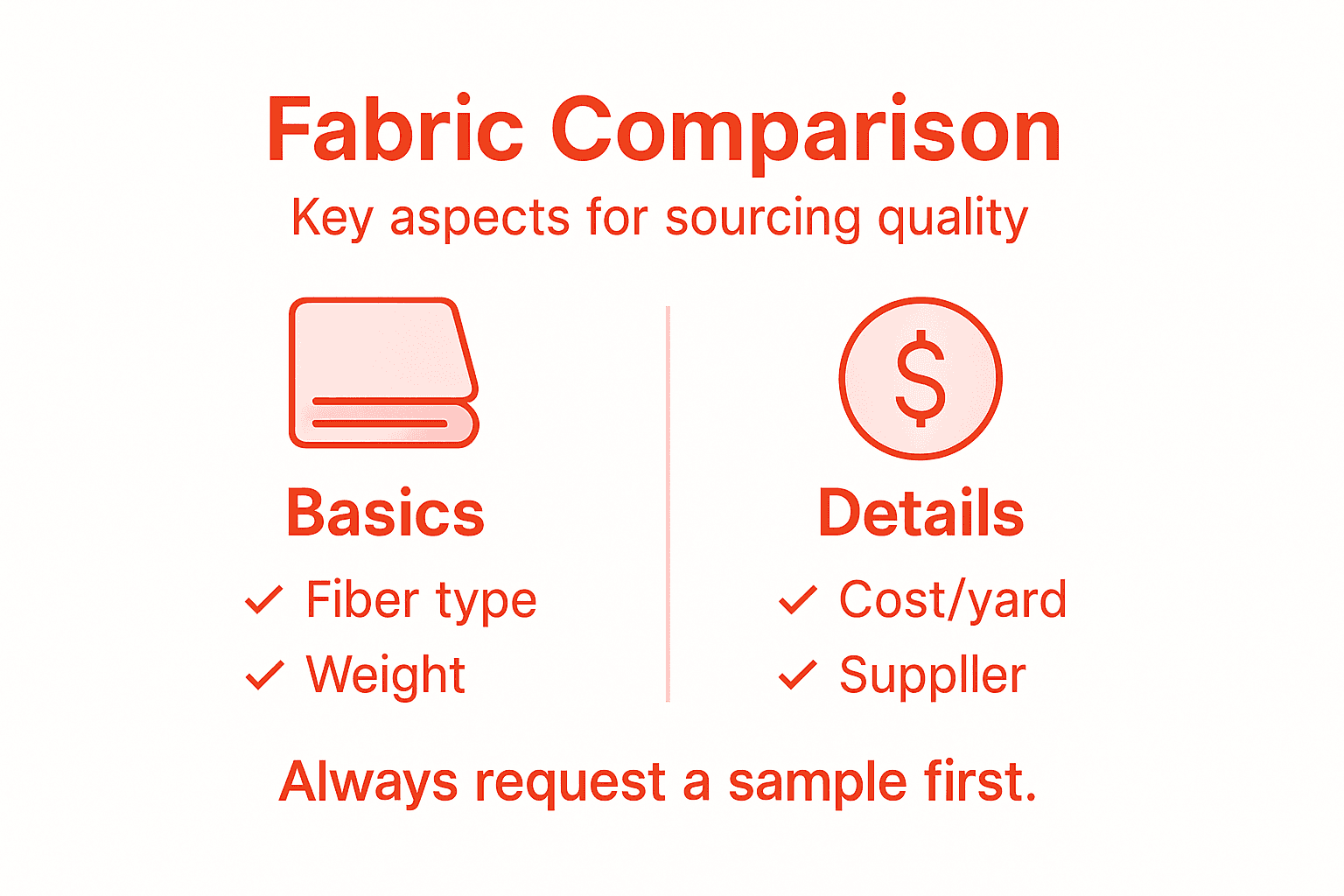 Fabric Comparison

Key aspects for sourcing quality

Basics

✓ Fiber type

✓ Weight

$

Details

✓ Cost/yard

✓ Suppller

Always request a sample first.