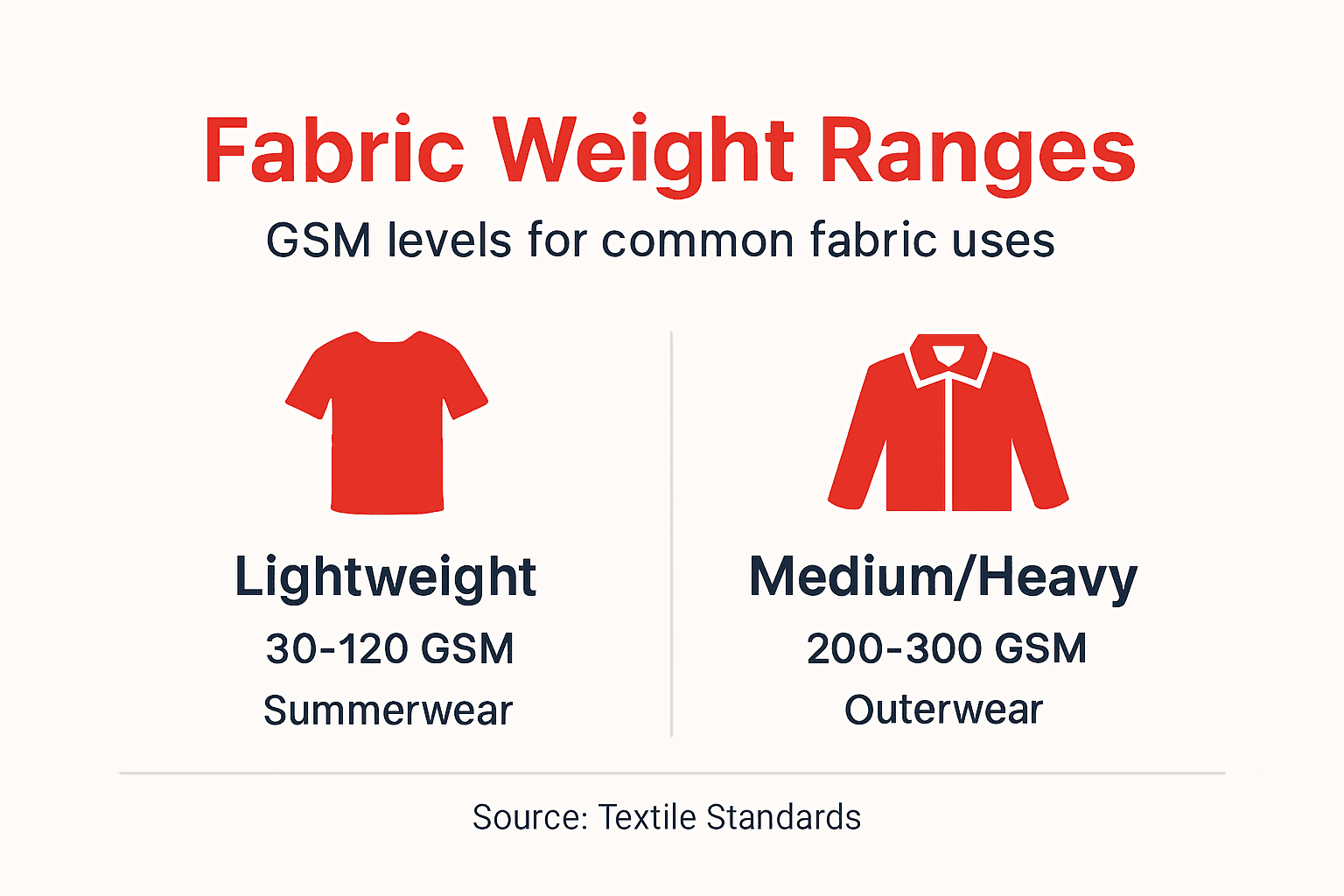 Fabric Weight Ranges

GSM levels for common fabric uses

Lightweight

30-120 GSM

Summerwear

Medium/Heavy

200-300 GSM

Outerwear

Source: Textile Standards