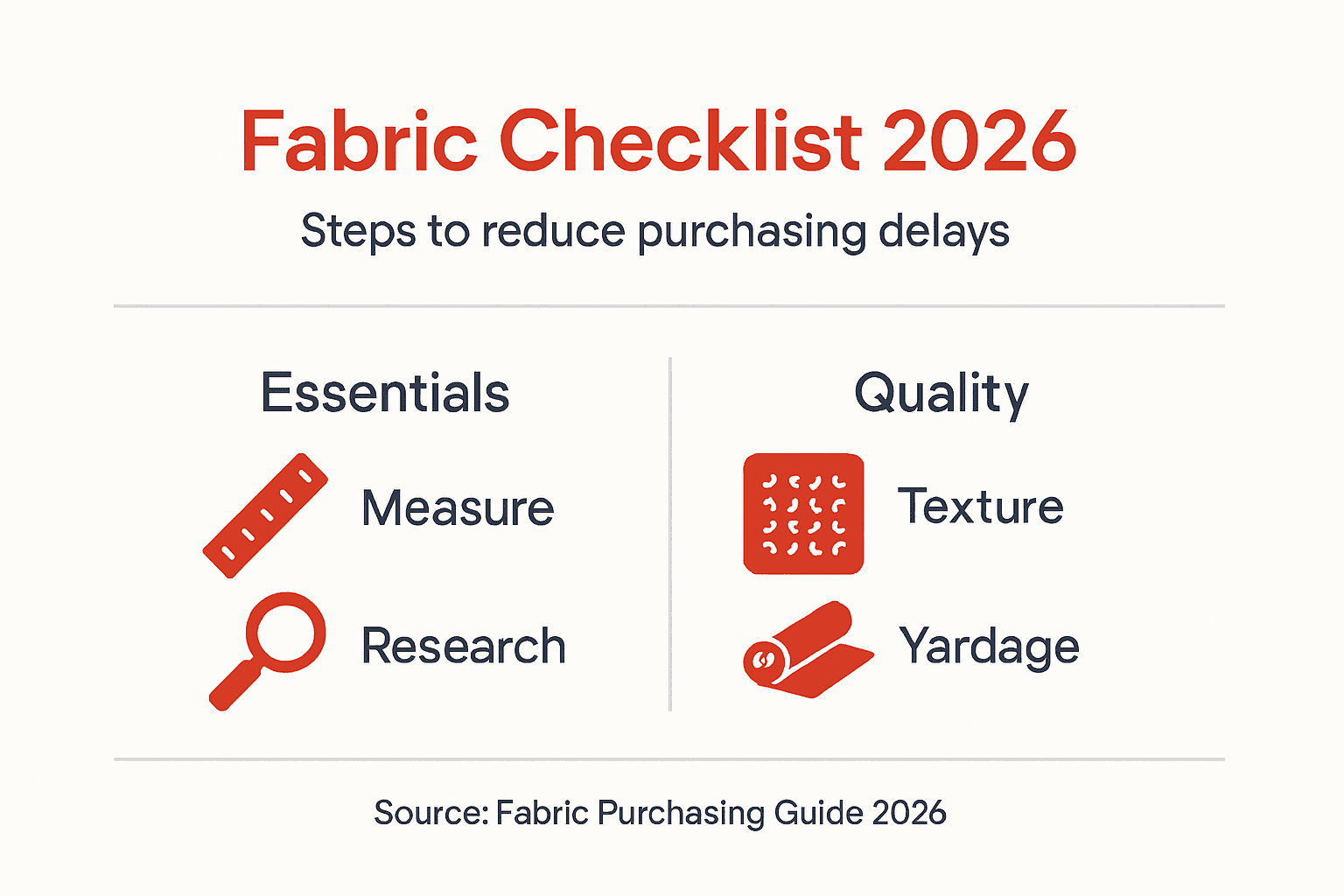 Fabric Checklist 2026

Steps to reduce purchasing delays

Essentials

Measure

Research

Quality

Texture

Yardage

Source: Fabric Purchasing Guide 2026