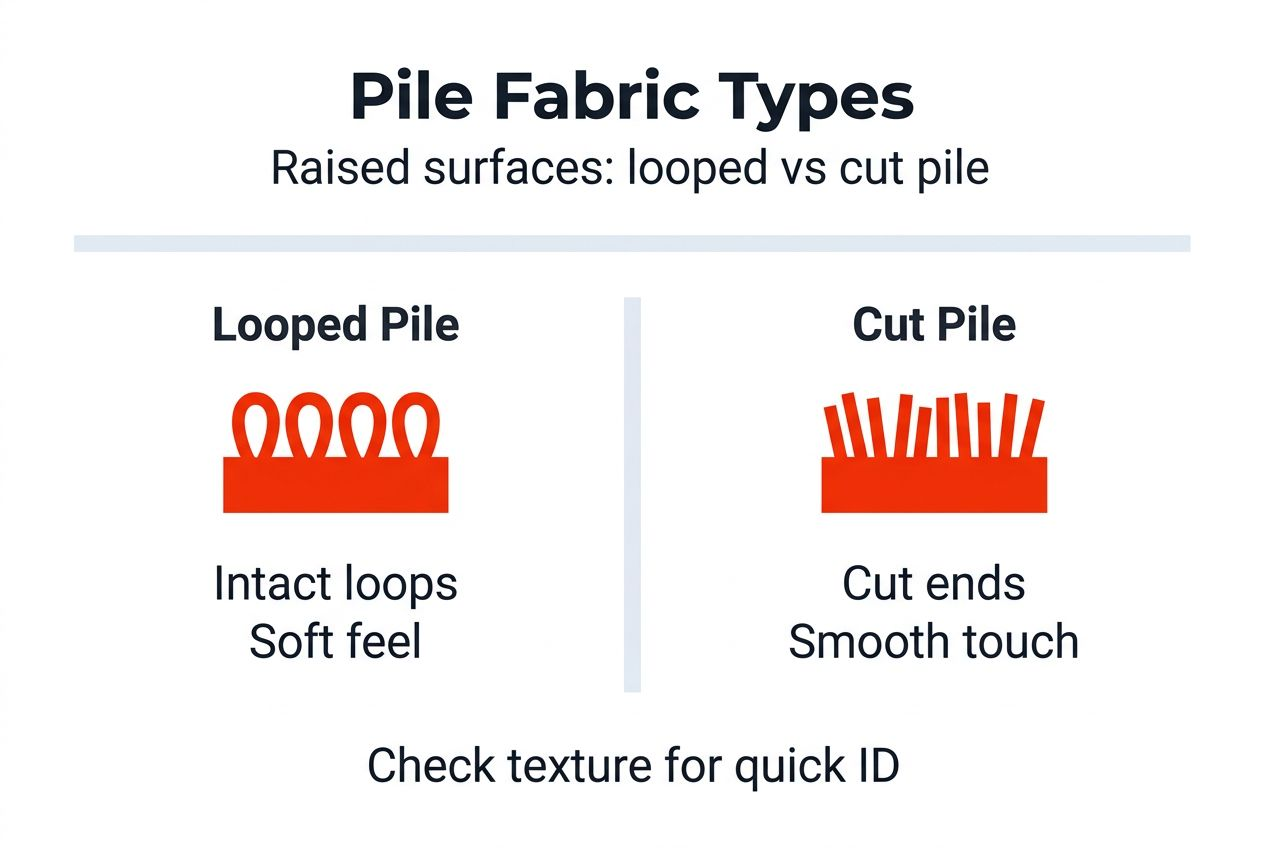 Pile Fabric Types
Raised surfaces: looped vs cut pile

Looped Pile

Intact loops
Soft feel

Cut Pile

Cut ends
Smooth touch

Check texture for quick ID