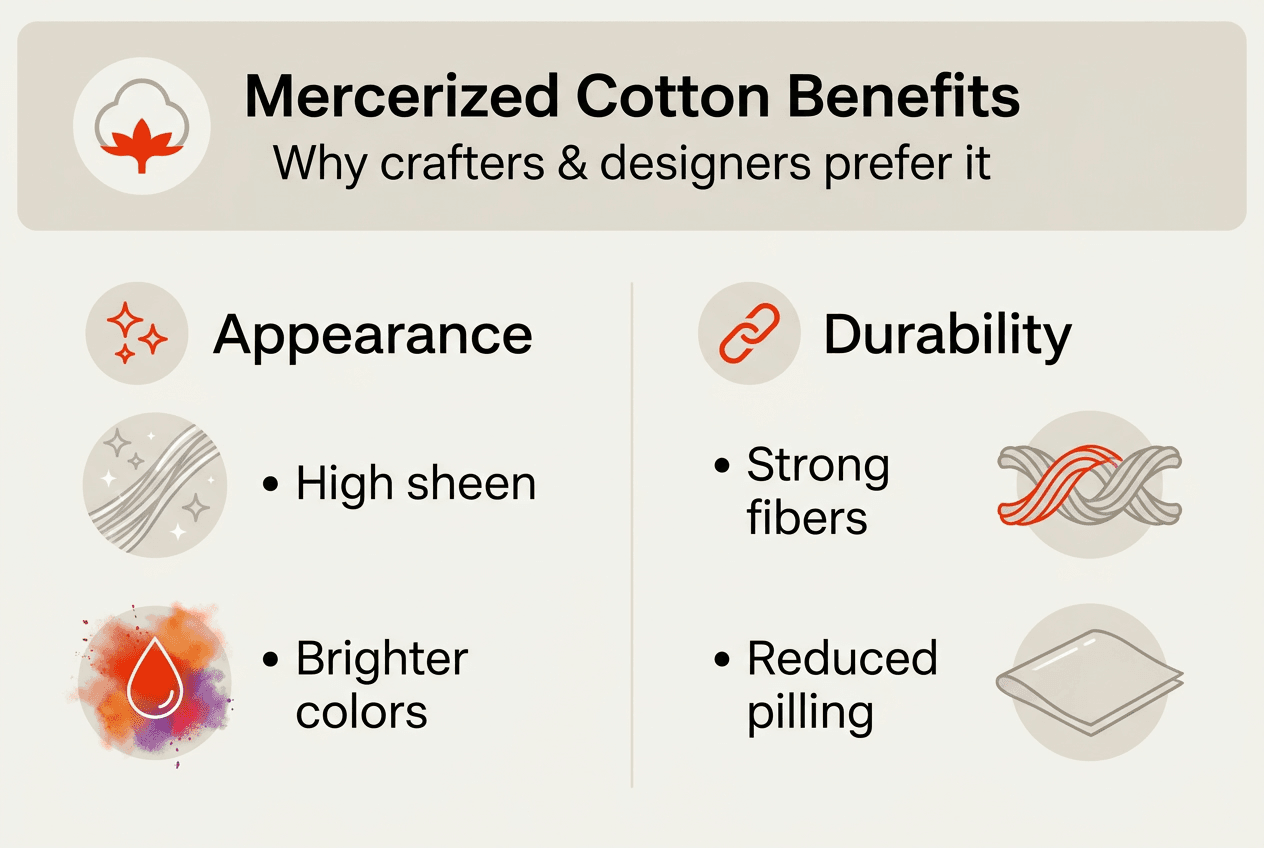 Mercerized Cotton Benefits
Why crafters & designers prefer it

Appearance

• High sheen

• Brighter colors

Durability

• Strong fibers

• Reduced pilling