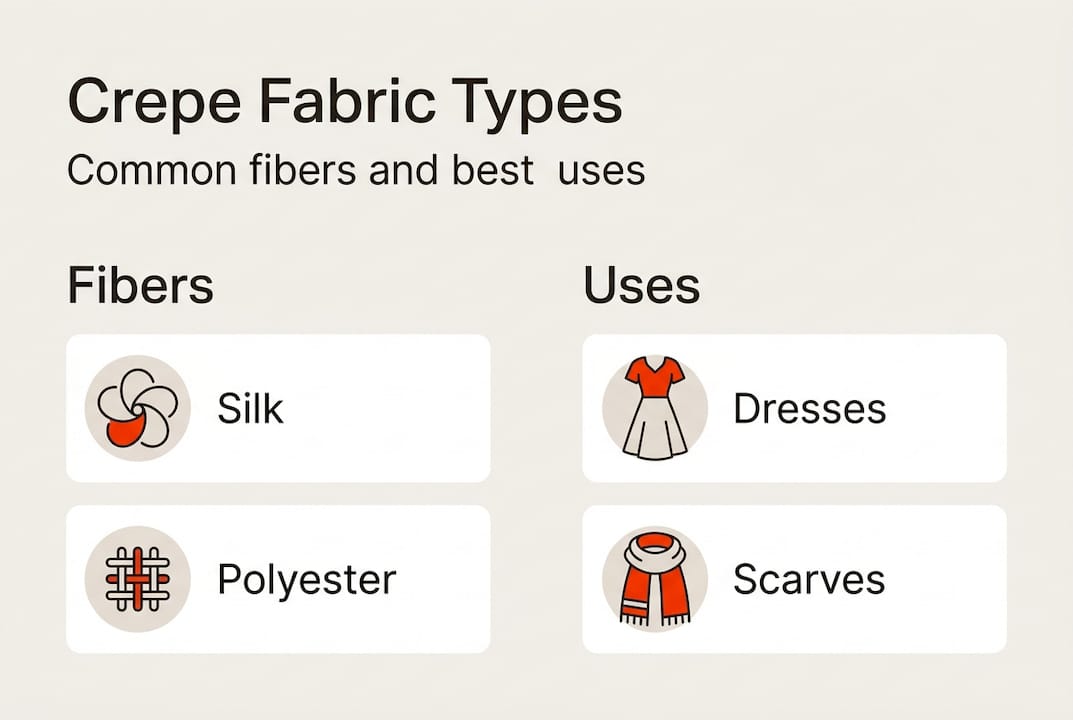 Crepe Fabric Types
Common fibers and best uses

Fibers

Silk

Polyester

Uses

Dresses

Scarves