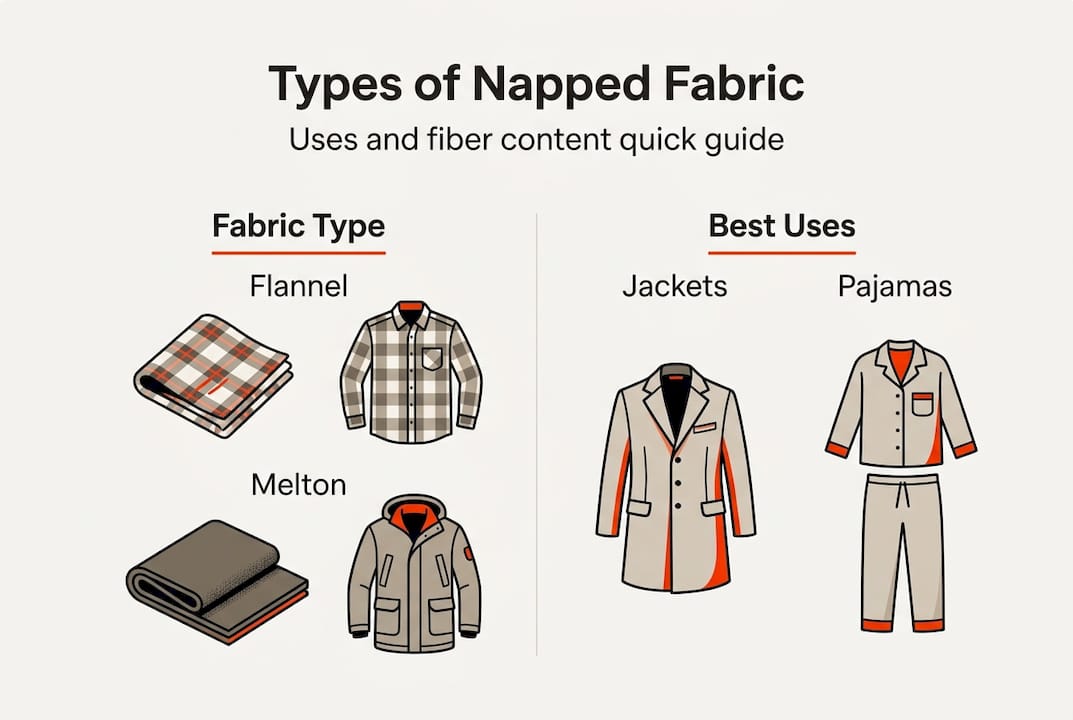 Types of Napped Fabric
Uses and fiber content quick guide

Fabric Type

Flannel

Melton

Best Uses

Jackets

Pajamas