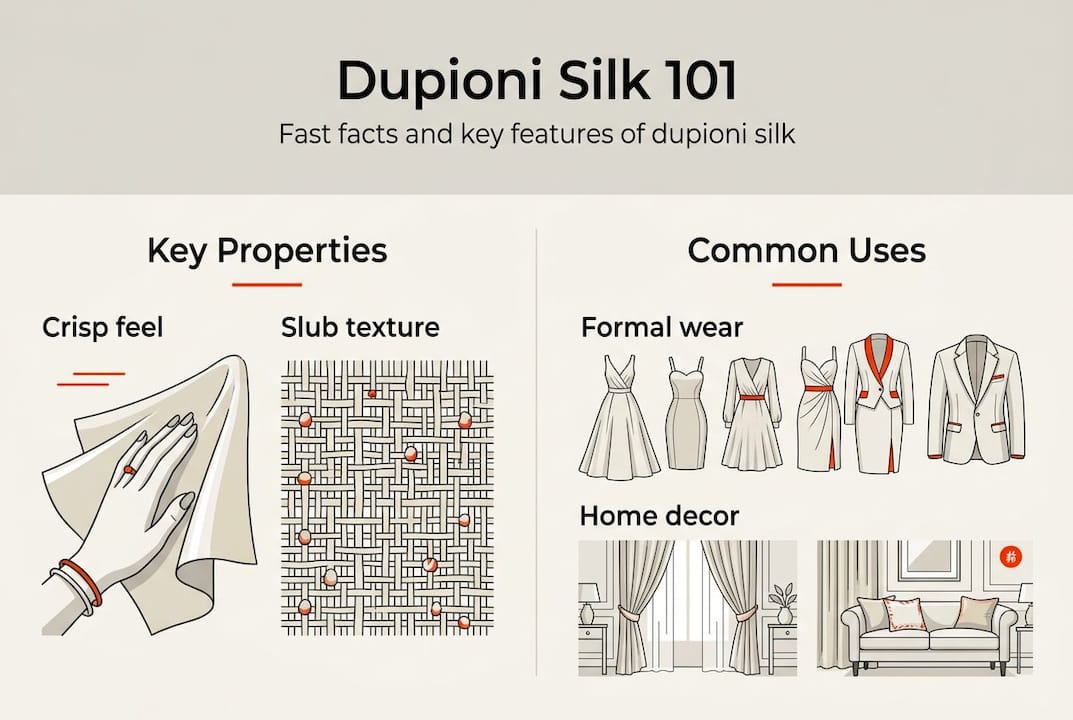 Dupioni Silk 101

Fast facts and key features of dupioni silk

Key Properties

Crisp feel

Slub texture

Common Uses

Formal wear

Home decor