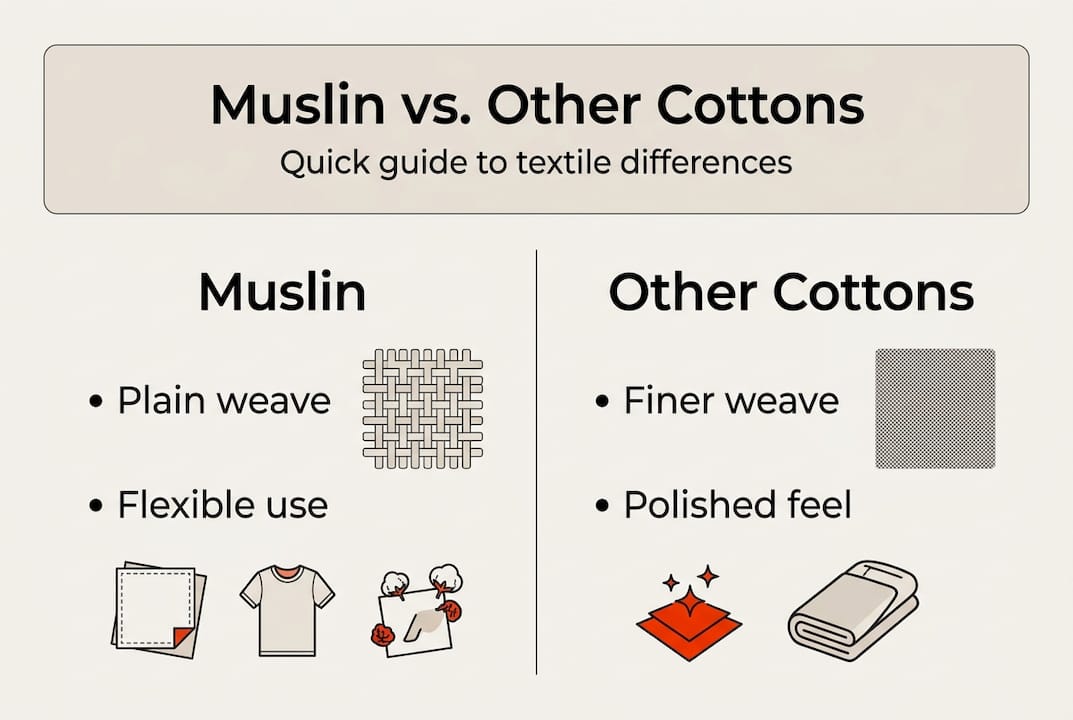 Muslin vs. Other Cottons
Quick guide to textile differences

Muslin

• Plain weave

• Flexible use

Other Cottons

• Finer weave

• Polished feel