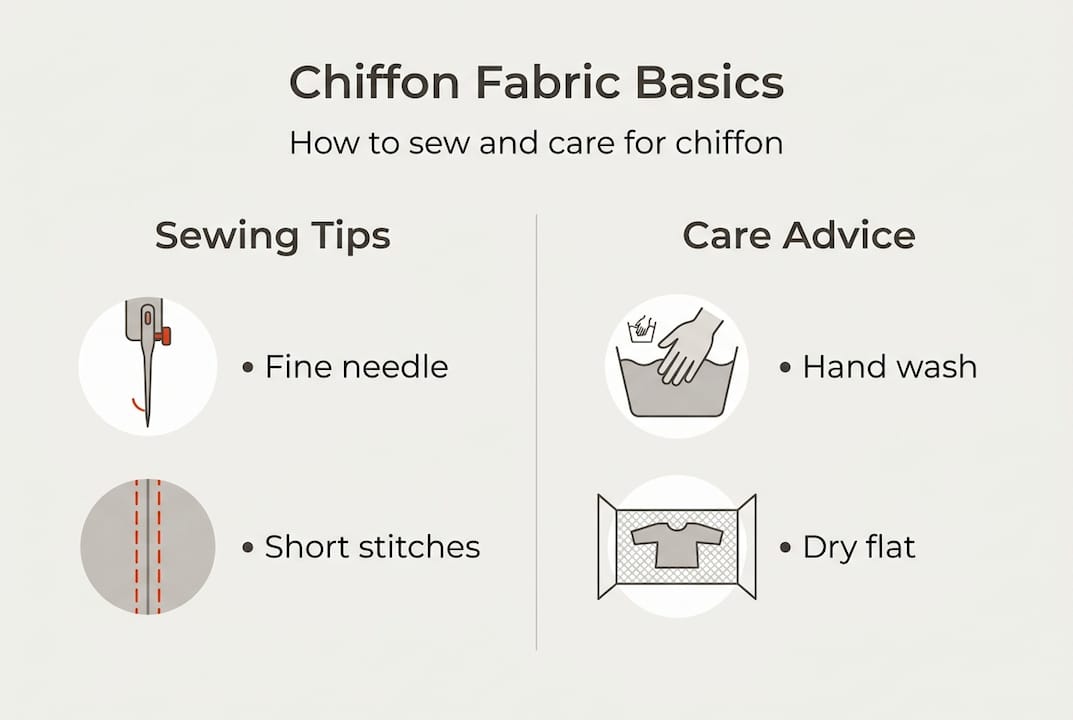 Chiffon Fabric Basics

How to sew and care for chiffon

Sewing Tips

• Fine needle

• Short stitches

Care Advice

• Hand wash

• Dry flat