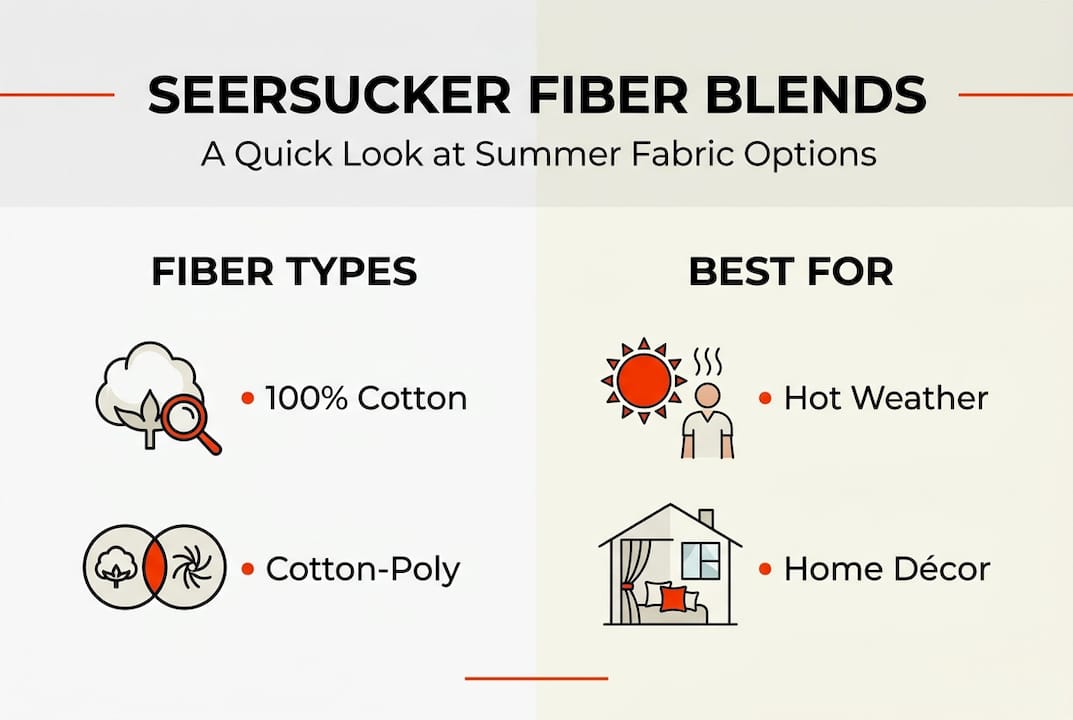 SEERSUCKER FIBER BLENDS
A Quick Look at Summer Fabric Options

FIBER TYPES

• 100% Cotton

• Cotton-Poly

BEST FOR

• Hot Weather

• Home Décor