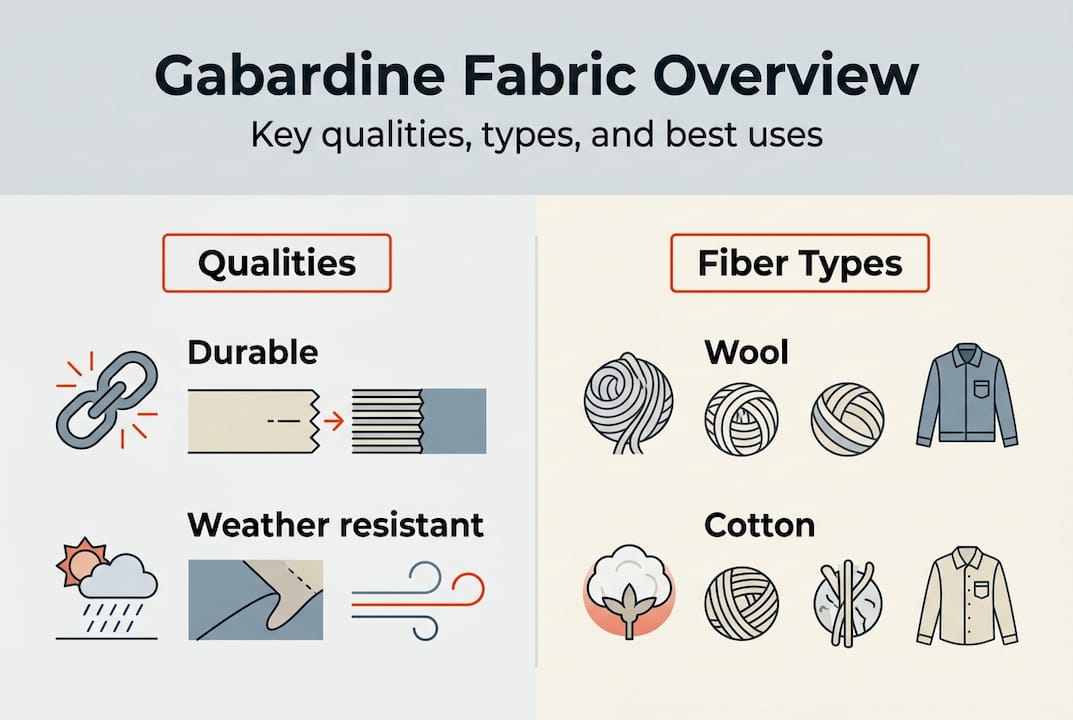 Gabardine Fabric Overview

Key qualities, types, and best uses

Qualities

Durable

Weather resistant

Fiber Types

Wool

Cotton