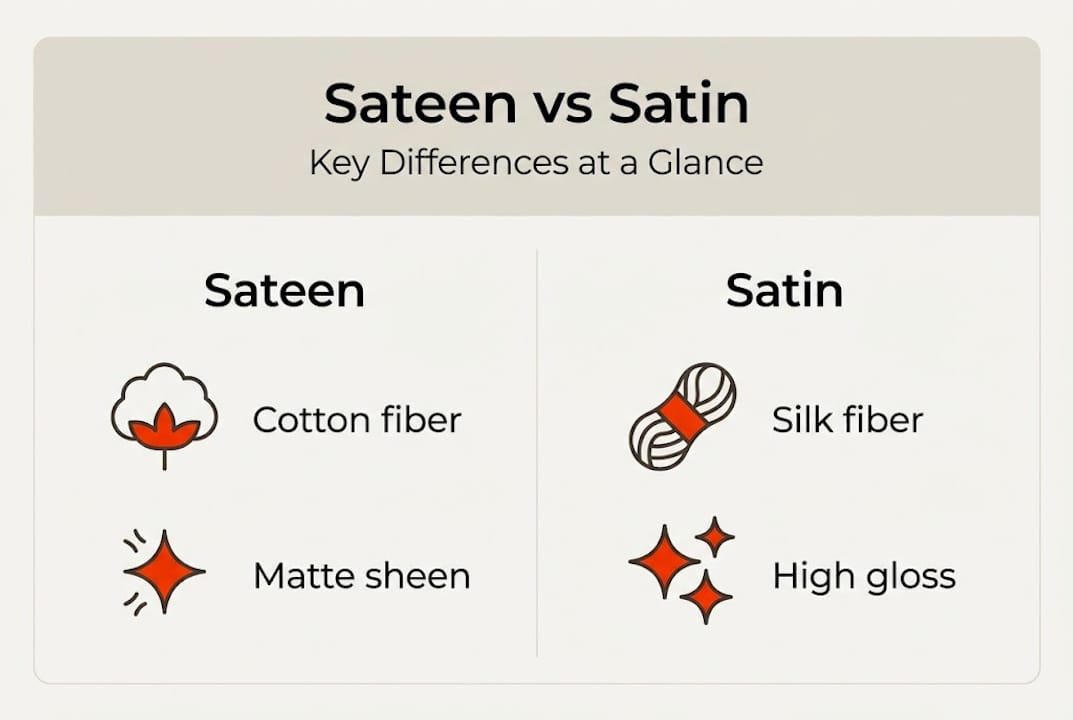 Sateen vs Satin

Key Differences at a Glance

Sateen

Cotton fiber

Matte sheen

Satin

Silk fiber

High gloss