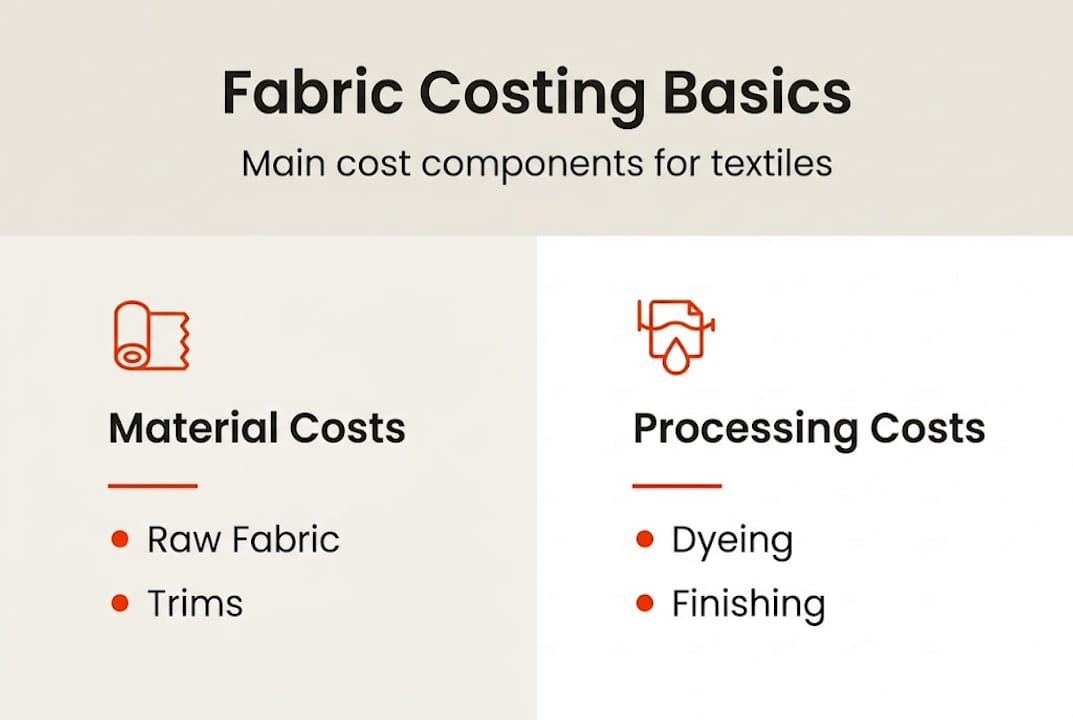 Fabric Costing Basics

Main cost components for textiles

Material Costs

- Raw Fabric
- Trims

Processing Costs

- Dyeing
- Finishing