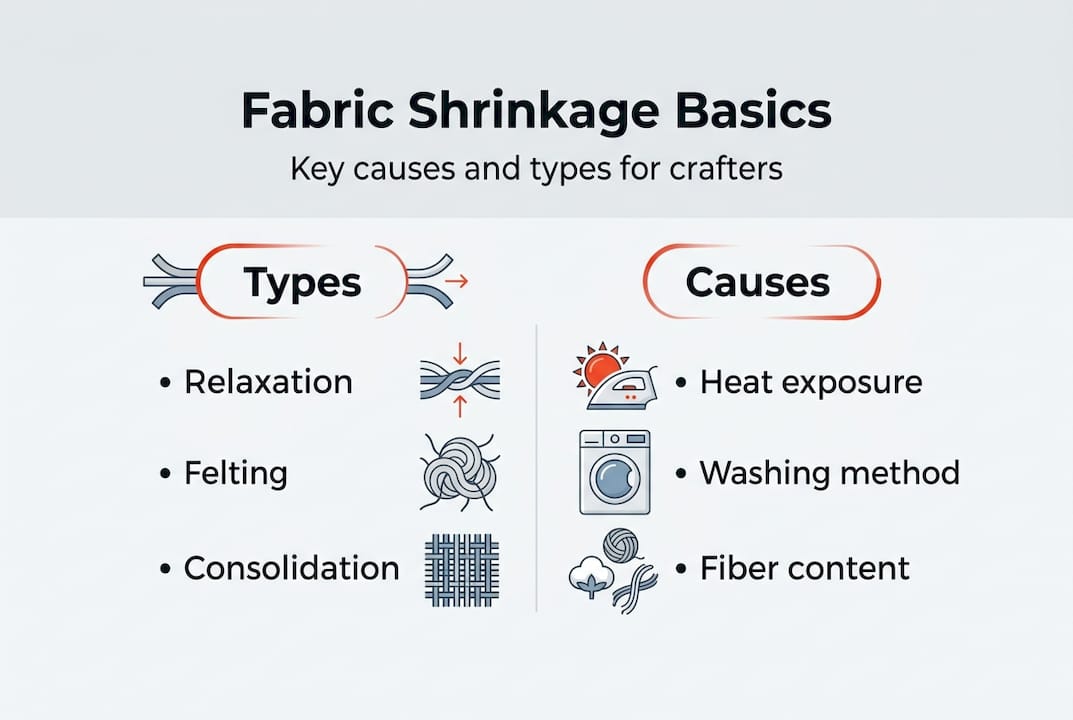 Fabric Shrinkage Basics

Key causes and types for crafters

Types

• Relaxation

• Felting

• Consolidation

Causes

• Heat exposure

• Washing method

• Fiber content