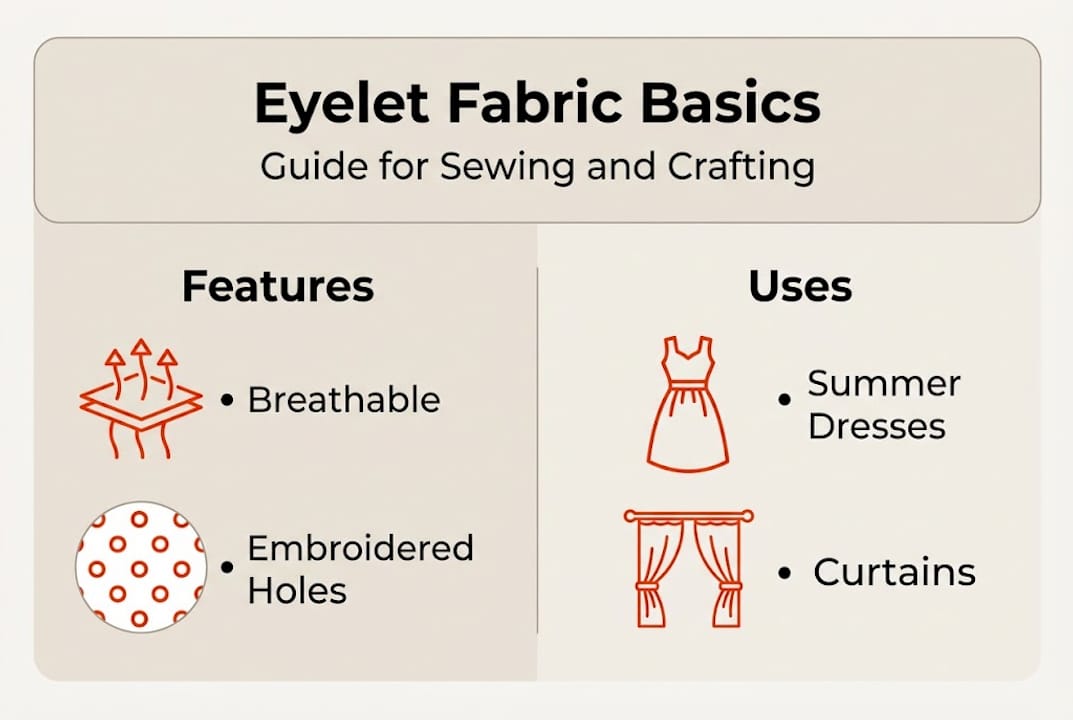 Eyelet Fabric Basics

Guide for Sewing and Crafting

Features

• Breathable

• Embroidered Holes

Uses

• Summer Dresses

• Curtains