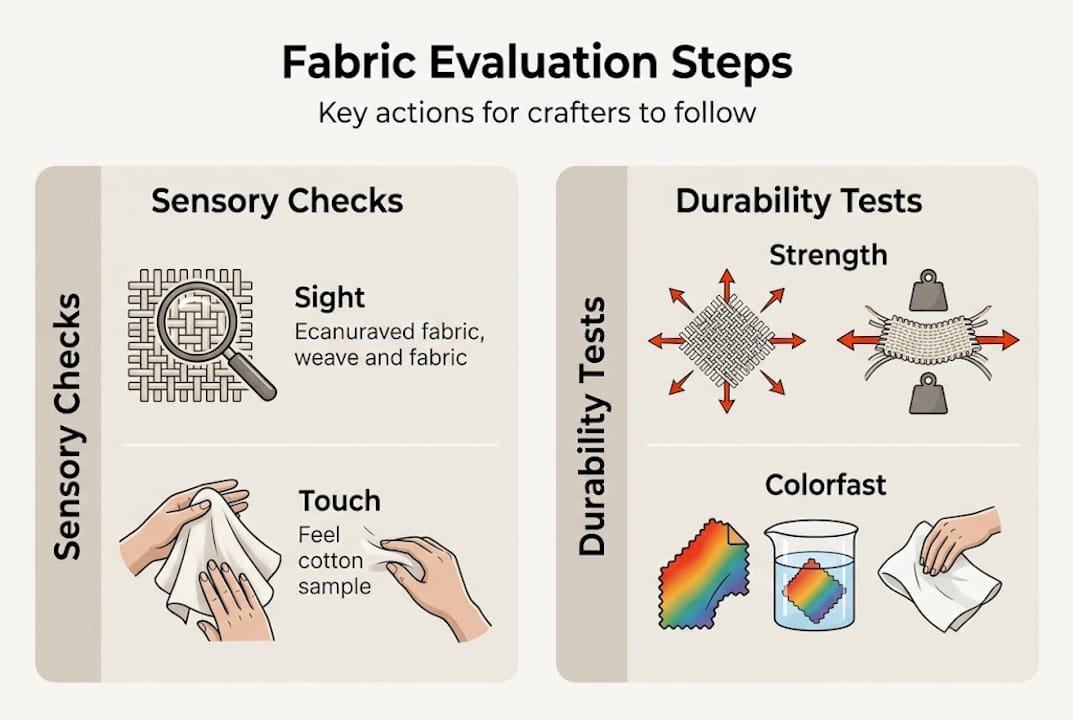 Fabric Evaluation Steps

Key actions for crafters to follow

Sensory Checks

Sensory Checks

Sight

Ecanuraved fabric, weave and fabric

Touch

Feel cotton sample

Durability Tests

Durability Tests

Strength

Colorfast