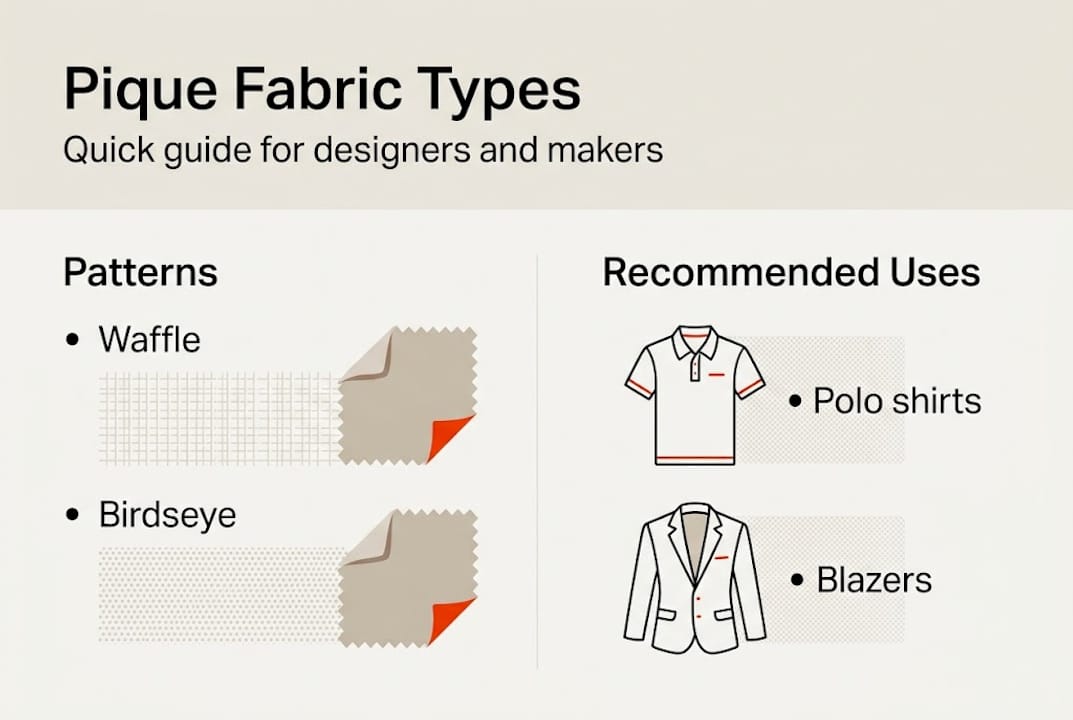 Pique Fabric Types

Quick guide for designers and makers

Patterns

• Waffle

• Birdseye

Recommended Uses

• Polo shirts

• Blazers