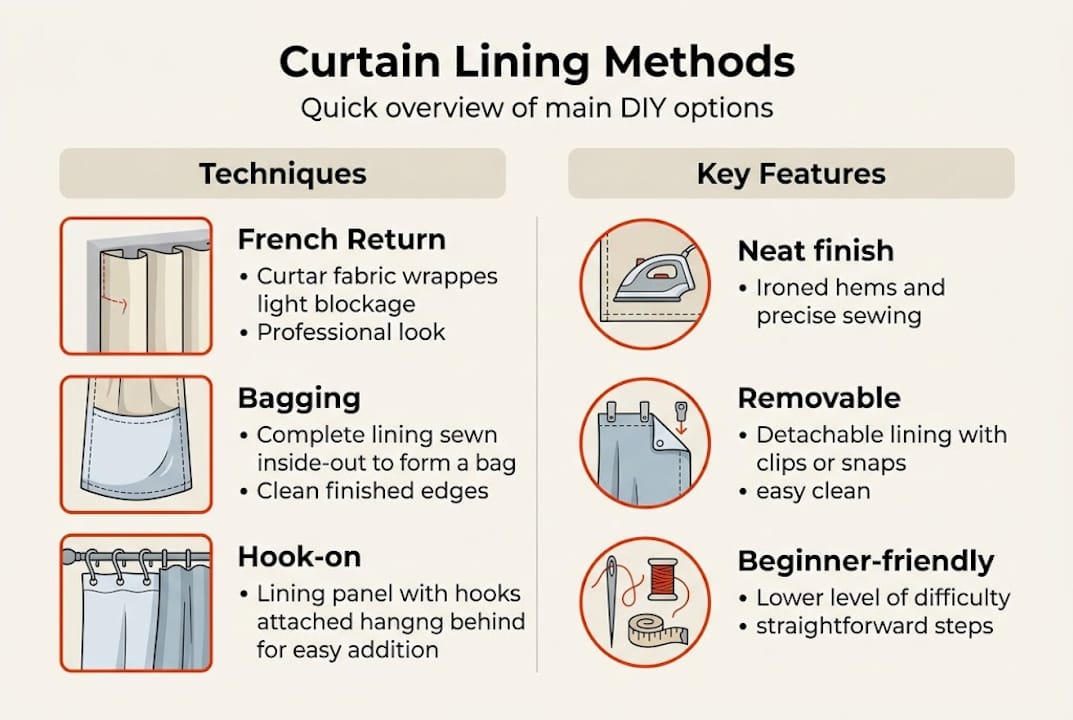 Curtain Lining Methods
Quick overview of main DIY options

Techniques

French Return
• Curtar fabric wrappes light blockage
• Professional look

Bagging
• Complete lining sewn inside-out to form a bag
• Clean finished edges

Hook-on
• Lining panel with hooks attached hangng behind for easy addition

Key Features

Neat finish
• Ironed hems and precise sewing

Removable
• Detachable lining with clips or snaps
• easy clean

Beginner-friendly
• Lower level of difficulty
• straightforward steps