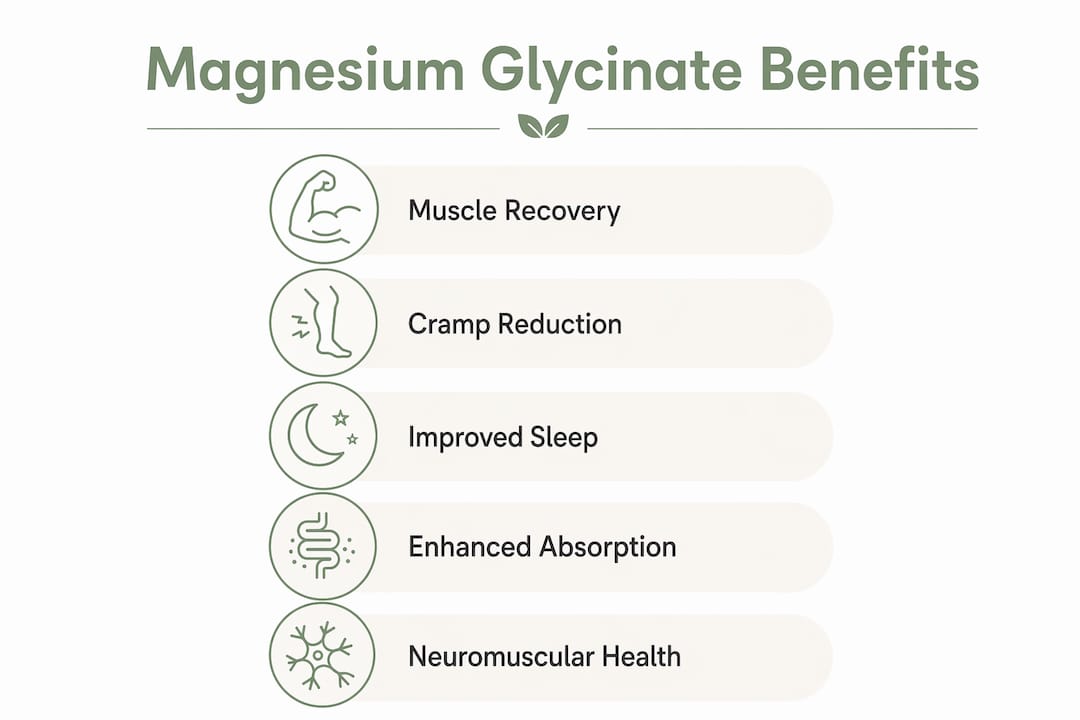 Magnesium Glycinate Benefits

Muscle Recovery

Cramp Reduction

Improved Sleep

Enhanced Absorption

Neuromuscular Health