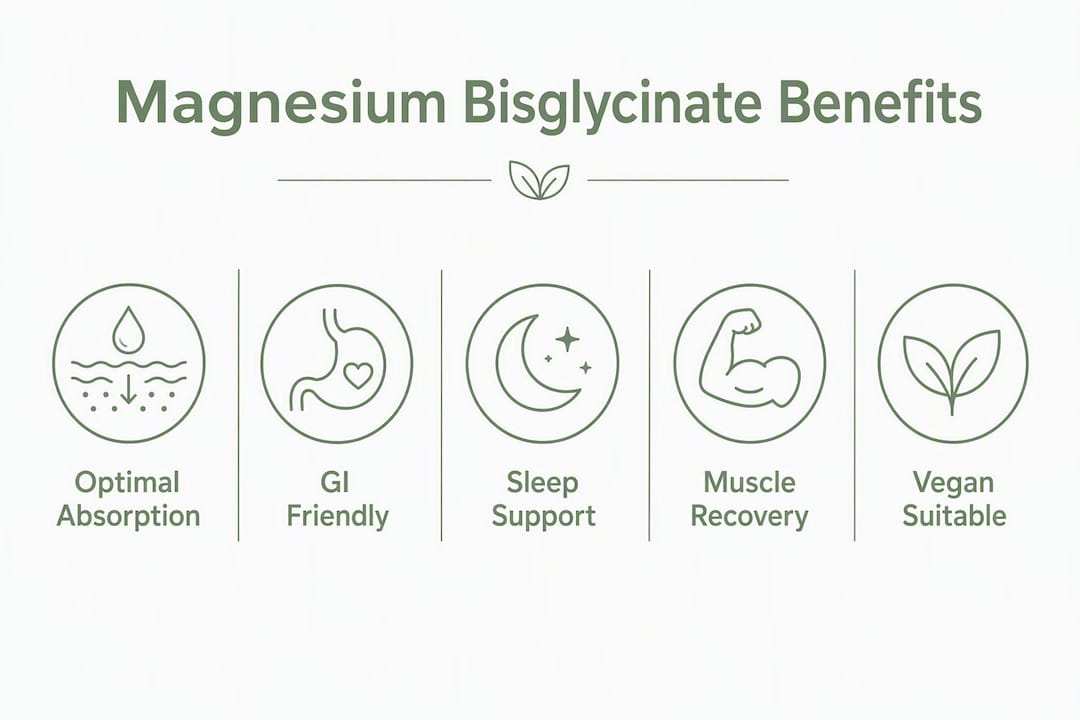 Magnesium Bisglycinate Benefits

Optimal Absorption

GI Friendly

Sleep Support

Muscle Recovery

Vegan Suitable