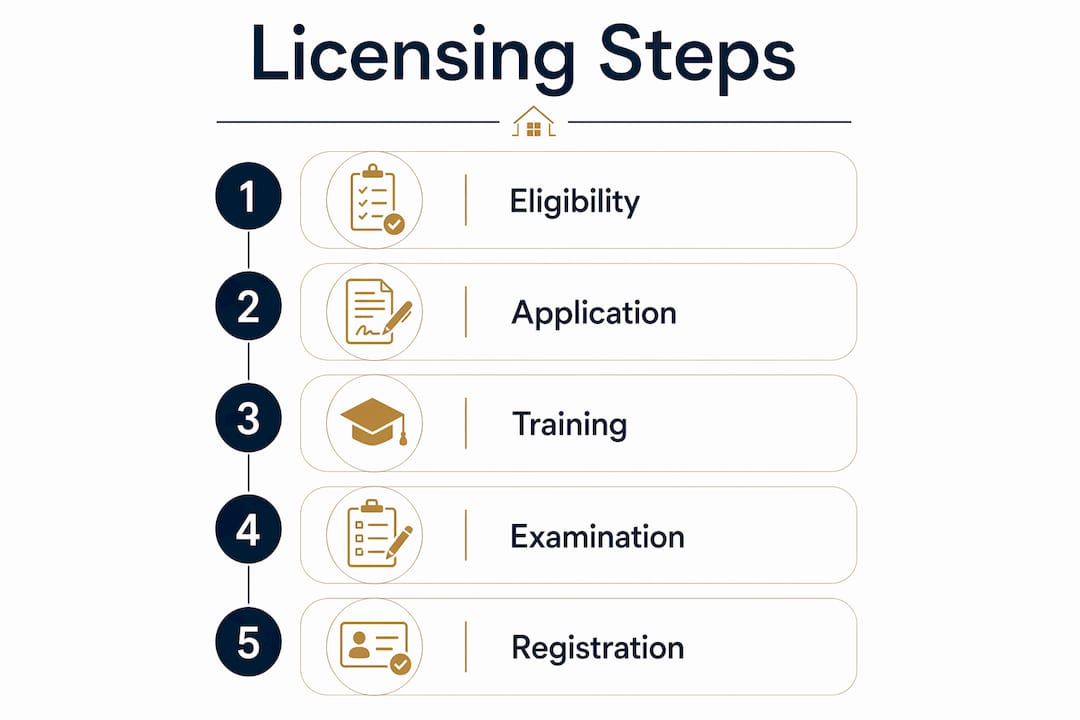 Licensing Steps

1 Eligibility

2 Application

3 Training

4 Examination

5 Registration