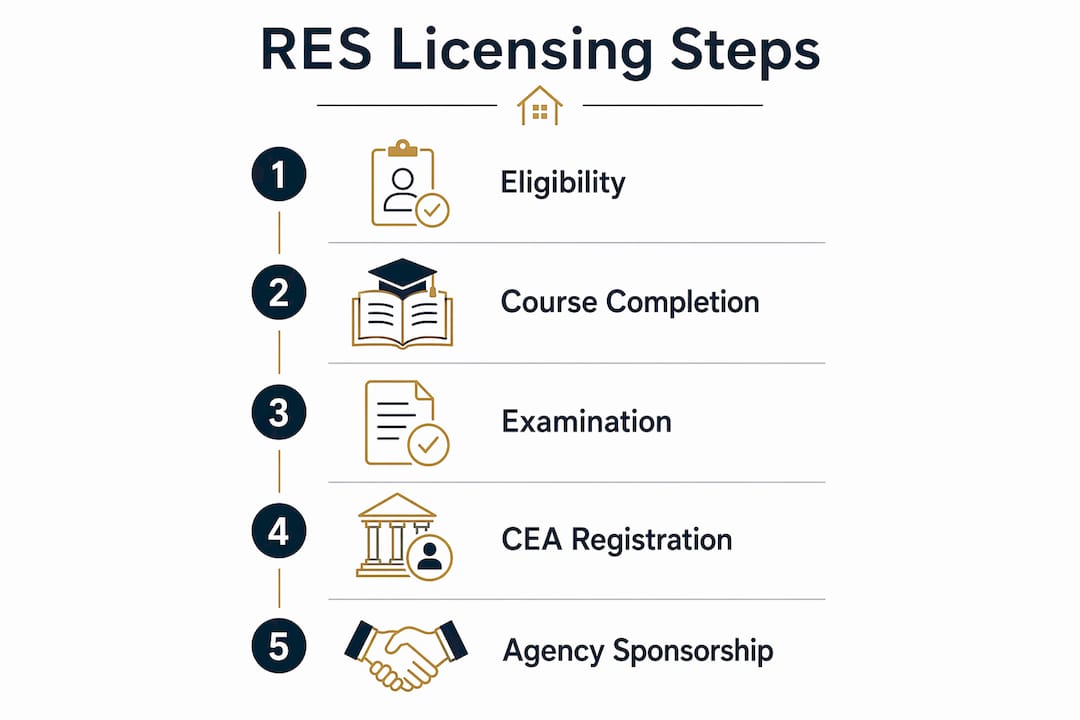 RES Licensing Steps

1 Eligibility

2 Course Completion

3 Examination

4 CEA Registration

5 Agency Sponsorship