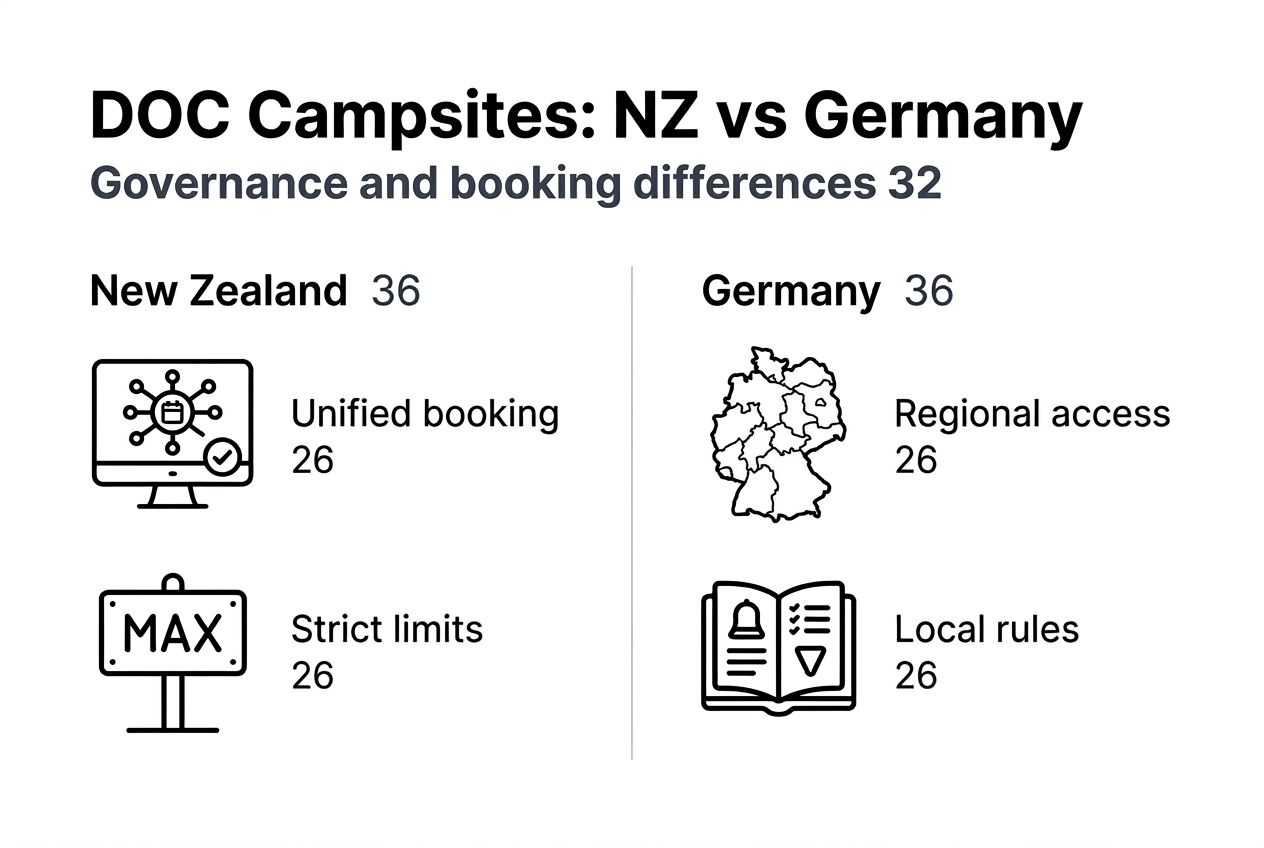 DOC Campsites: NZ vs Germany

Governance and booking differences 32

New Zealand 36

Unified booking
26

MAX

Strict limits
26

Germany 36

Regional access
26

Local rules
26