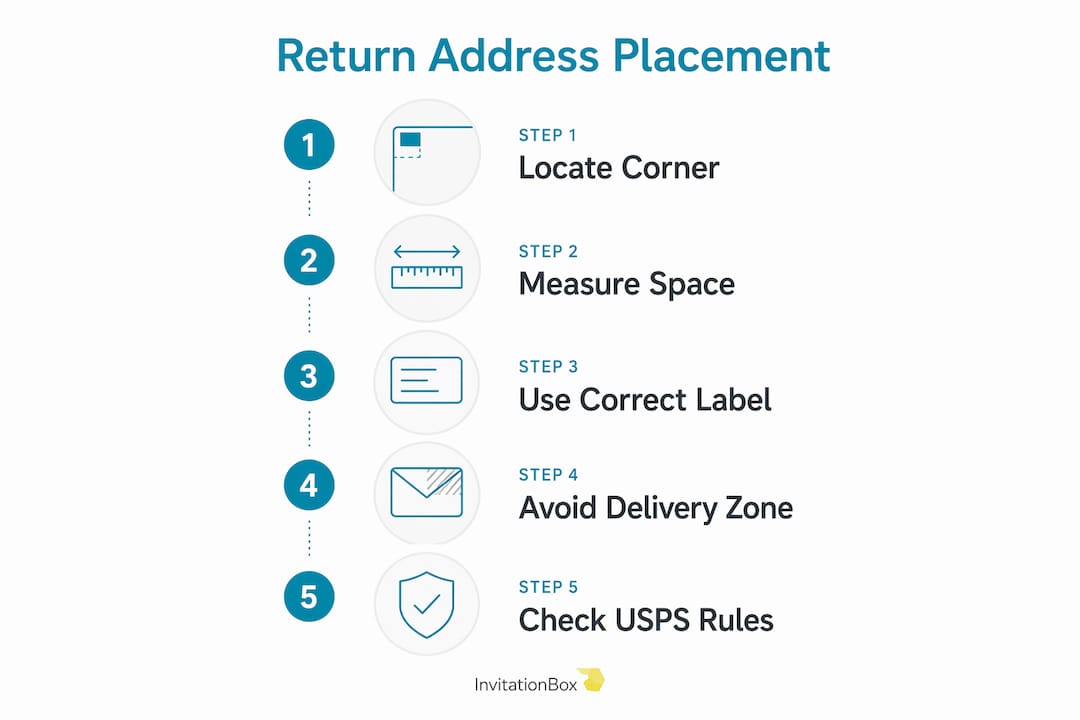 Return Address Placement

1
STEP 1
Locate Corner

2
STEP 2
Measure Space

3
STEP 3
Use Correct Label

4
STEP 4
Avoid Delivery Zone

5
STEP 5
Check USPS Rules

InvitationBox