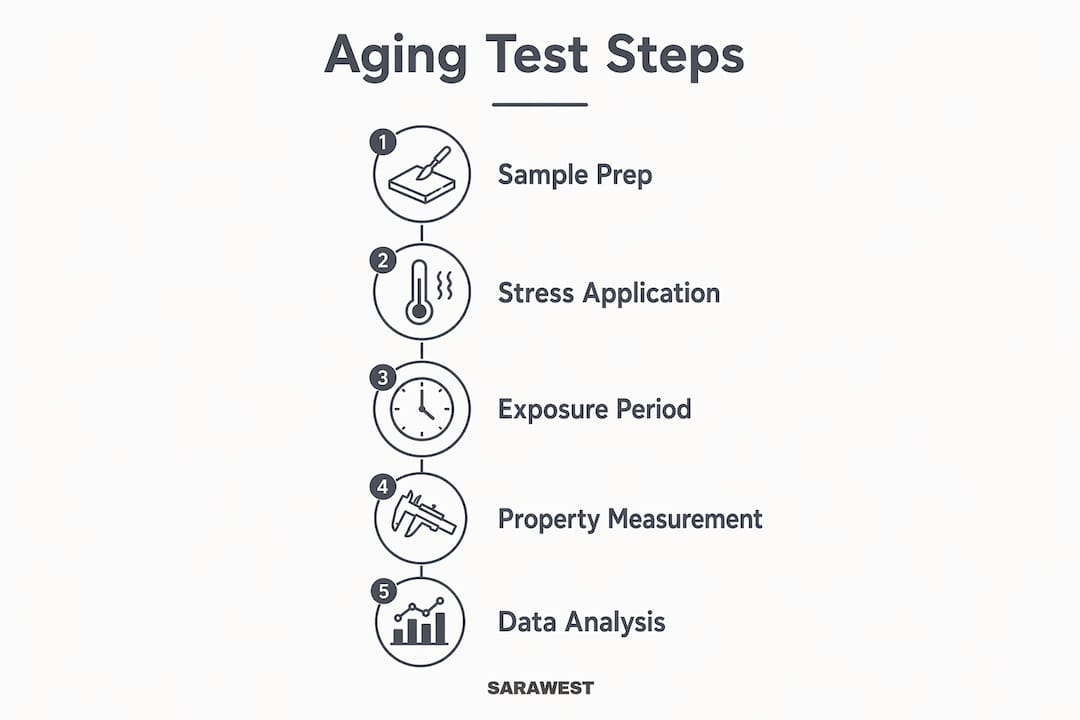 Aging Test Steps

1 Sample Prep

2 Stress Application

3 Exposure Period

4 Property Measurement

5 Data Analysis

SARAWEST