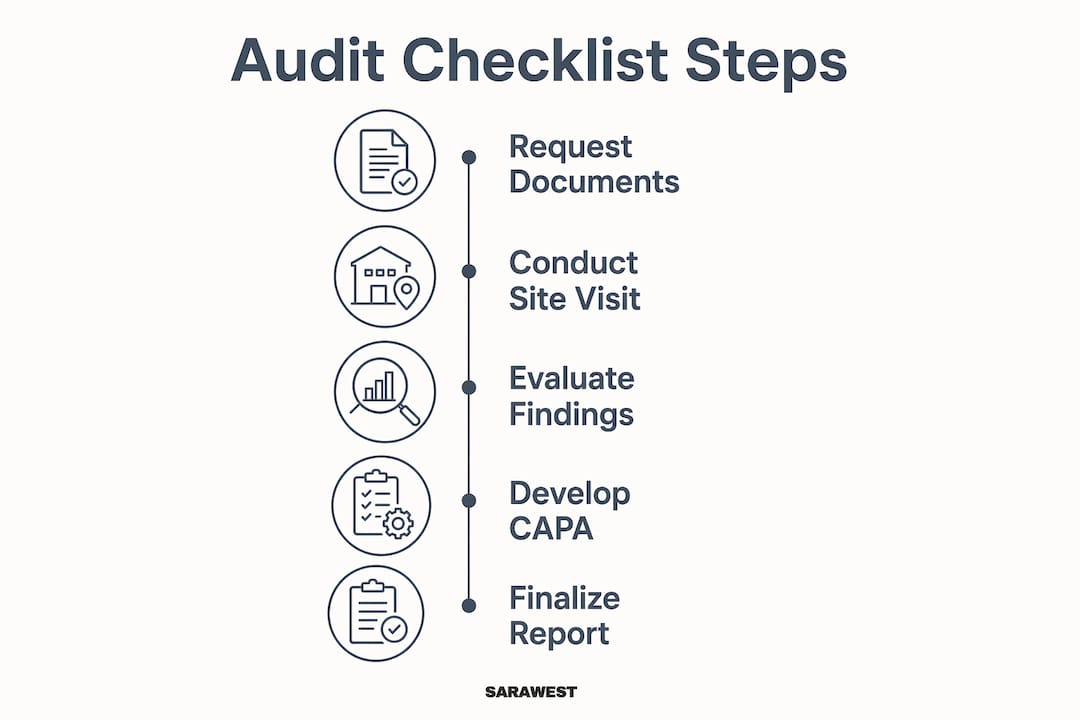 Audit Checklist Steps

Request Documents

Conduct Site Visit

Evaluate Findings

Develop CAPA

Finalize Report

SARAWEST