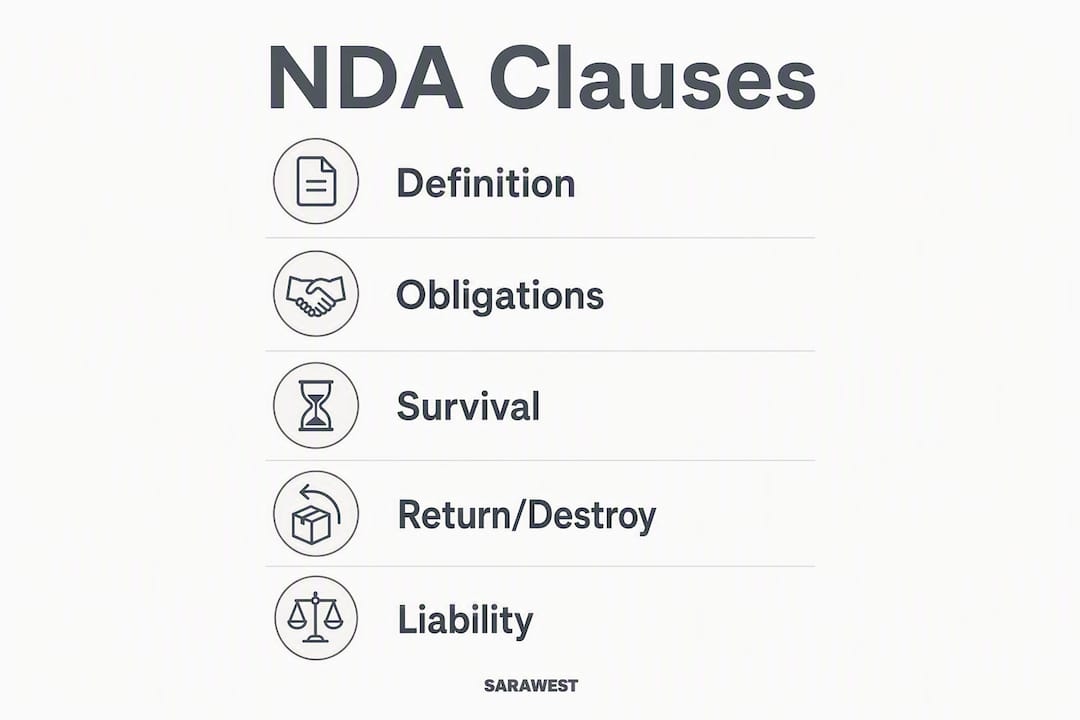 NDA Clauses

Definition

Obligations

Survival

Return/Destroy

Liability

SARAWEST