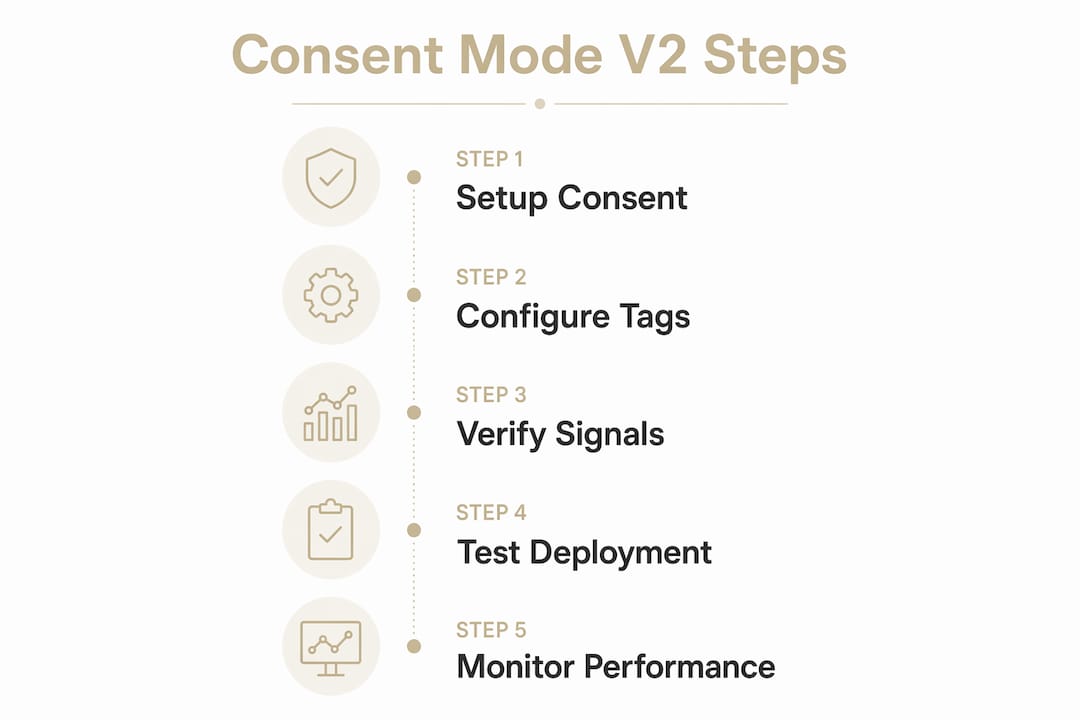 Consent Mode V2 Steps

STEP 1
Setup Consent

STEP 2
Configure Tags

STEP 3
Verify Signals

STEP 4
Test Deployment

STEP 5
Monitor Performance