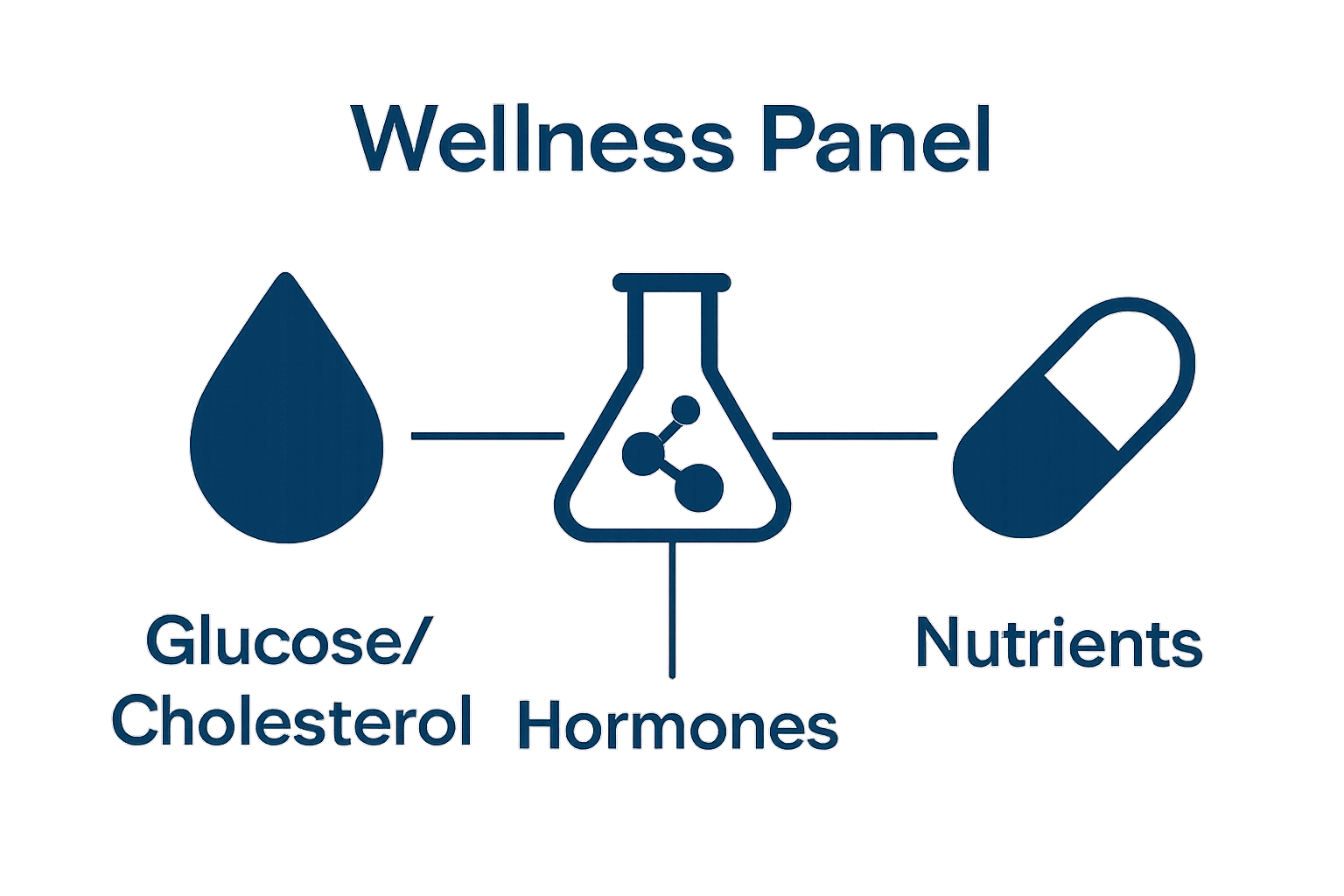 Wellness Panel

Glucose/
Cholesterol

Hormones

Nutrients