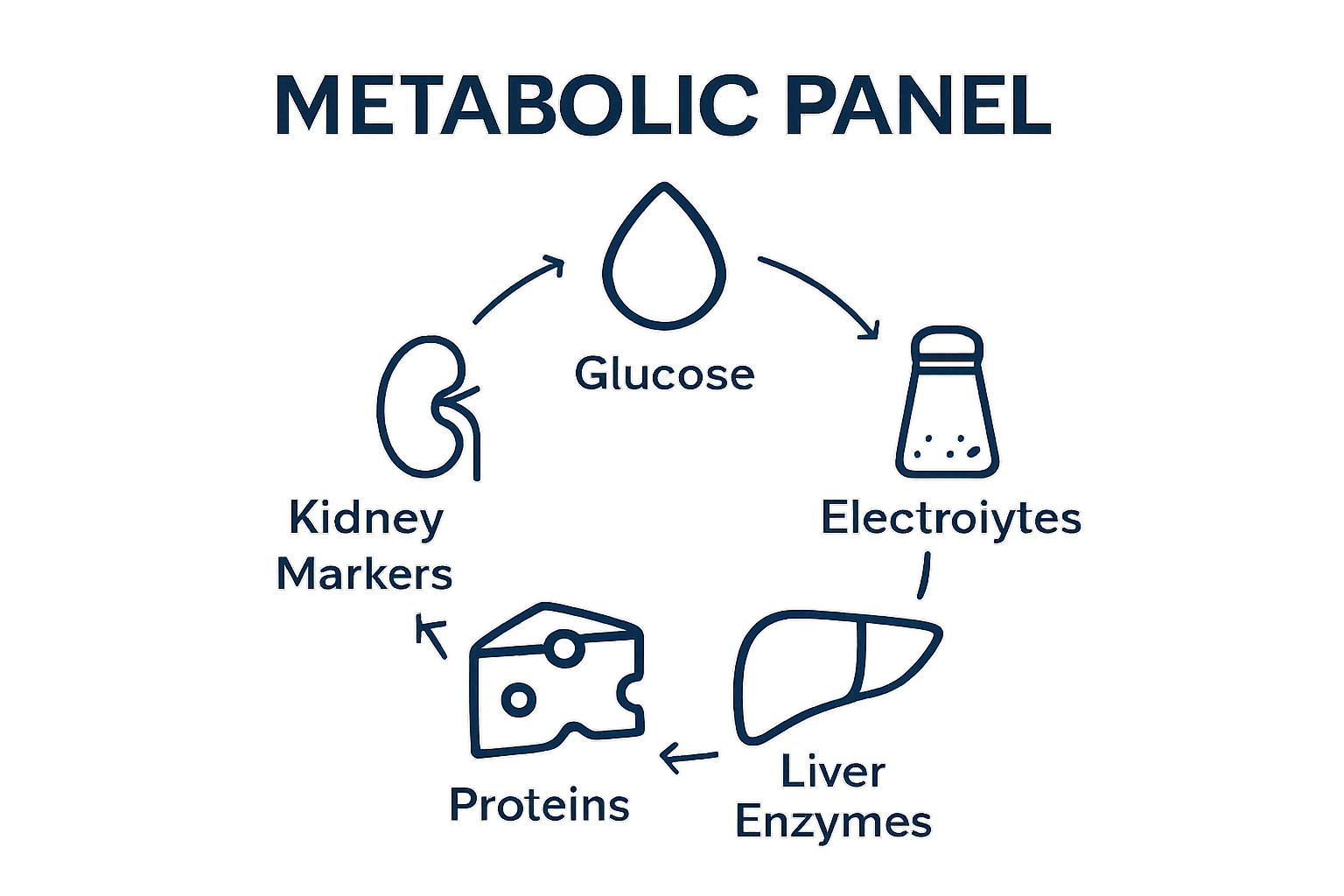 METABOLIC PANEL

Glucose

Electroiytes

Liver Enzymes

Proteins

Kidney Markers