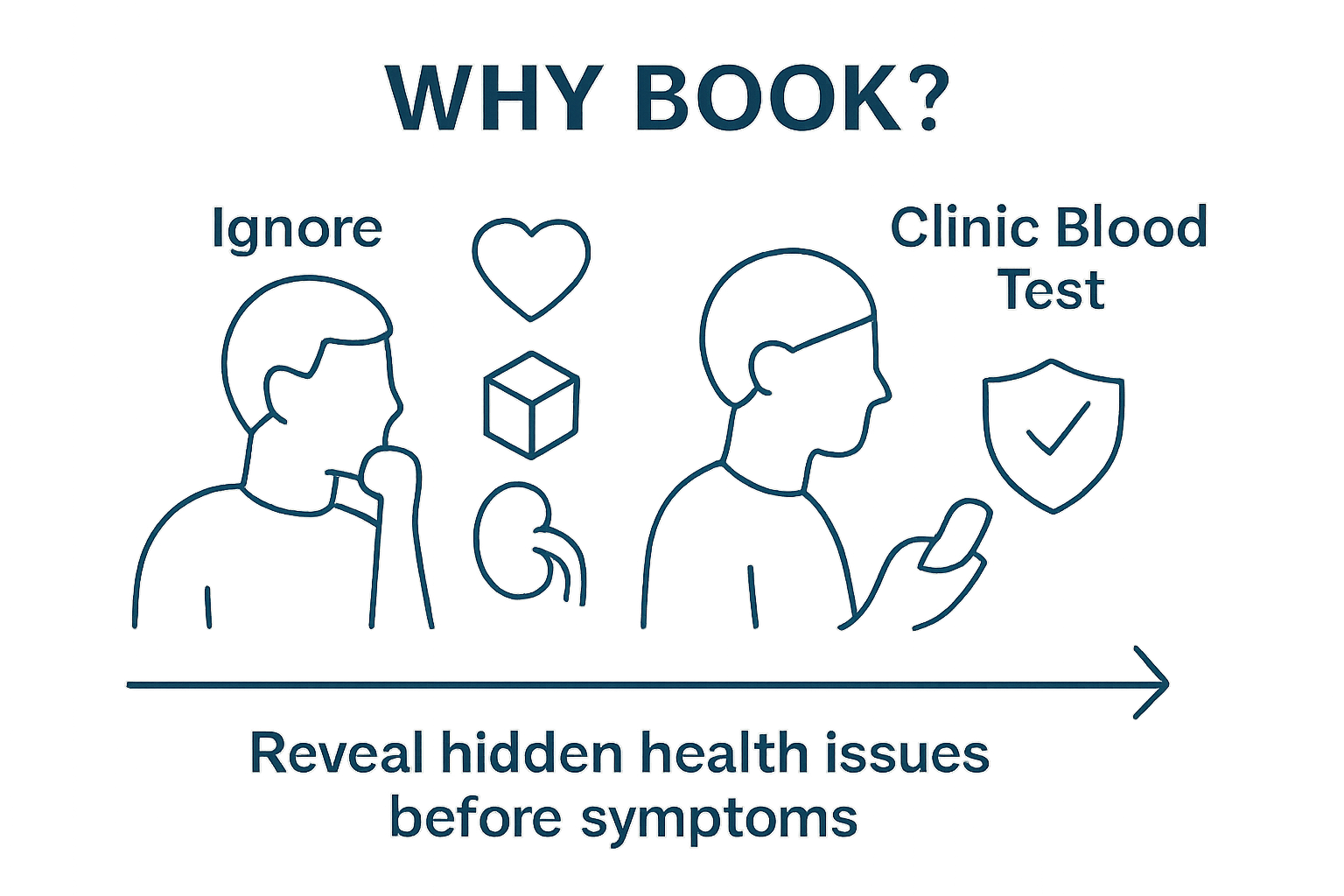 WHY BOOK?

Ignore

Clinic Blood Test

Reveal hidden health issues before symptoms