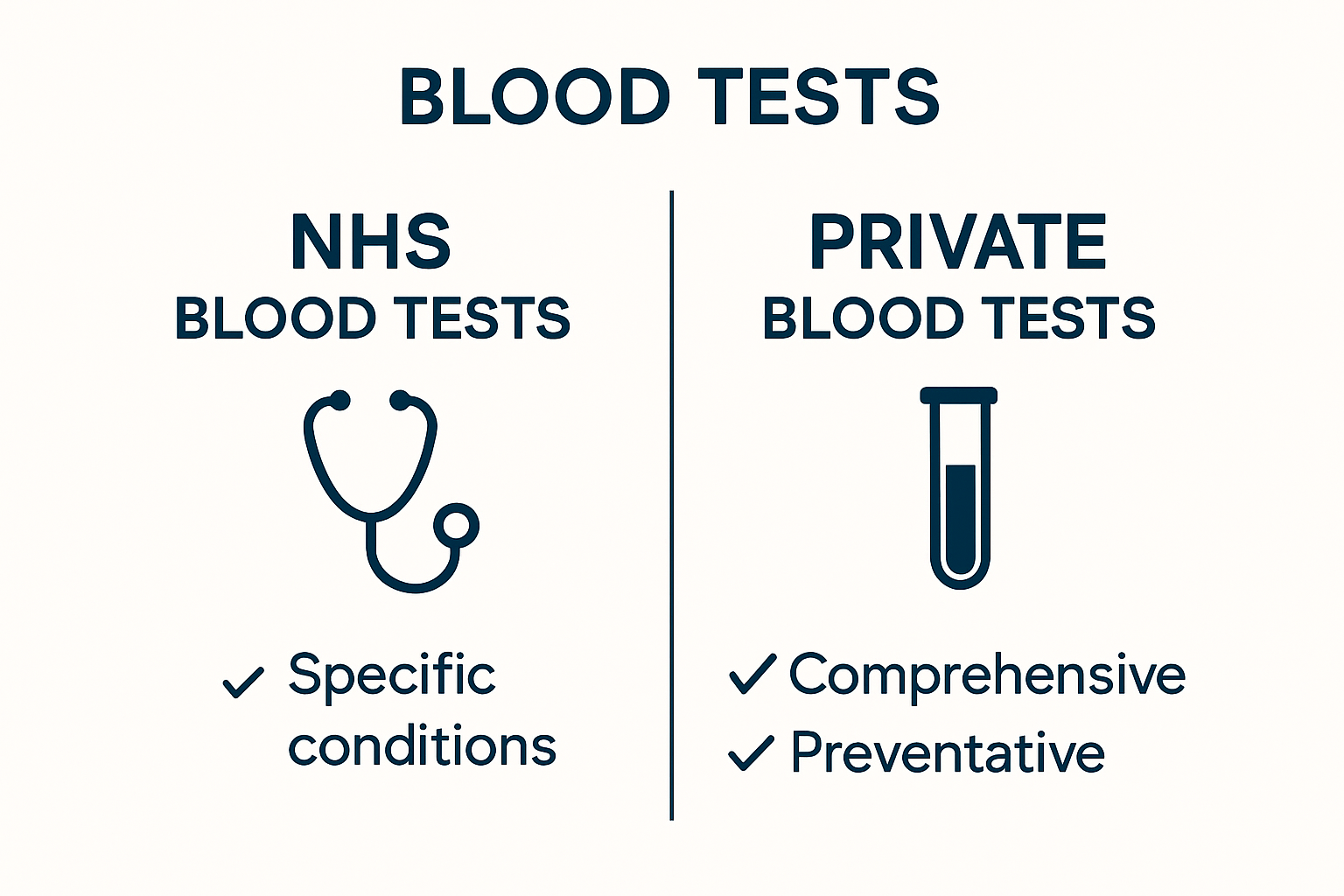 BLOOD TESTS

NHS
BLOOD TESTS

✓ Specific conditions

PRIVATE
BLOOD TESTS

✓ Comprehensive
✓ Preventative