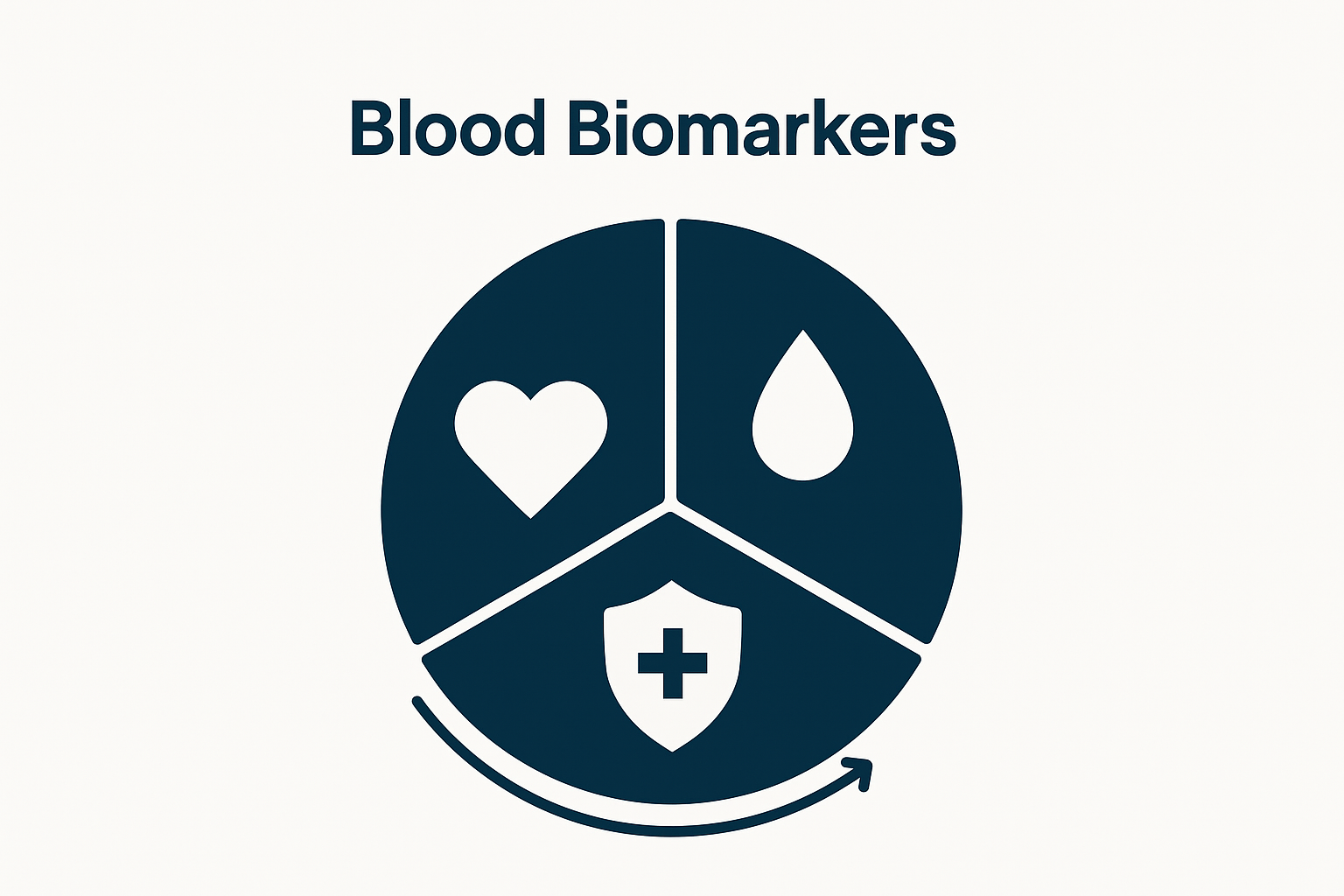 Blood Biomarkers