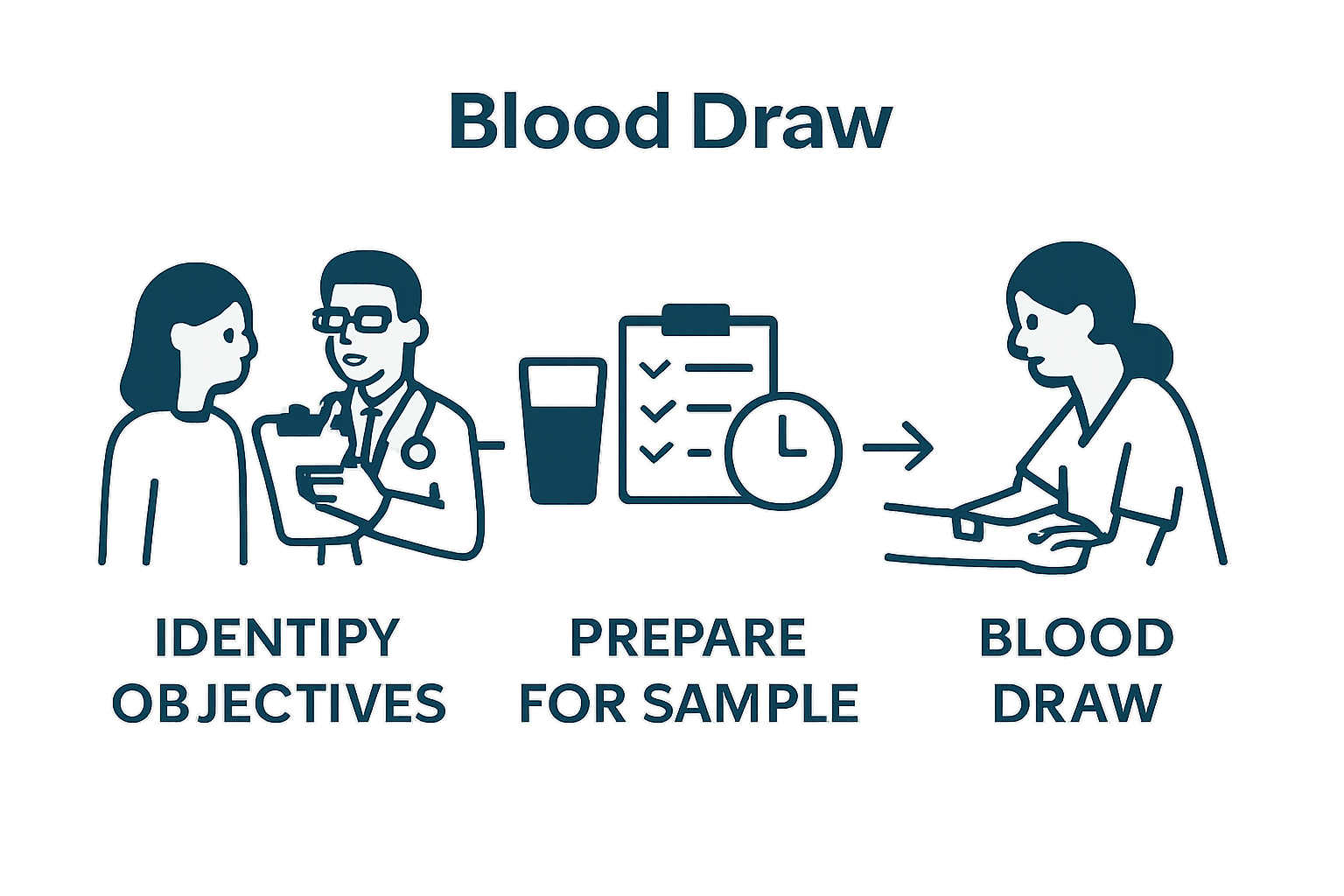 Blood Draw

IDENTIPY OBJECTIVES

PREPARE FOR SAMPLE

BLOOD DRAW