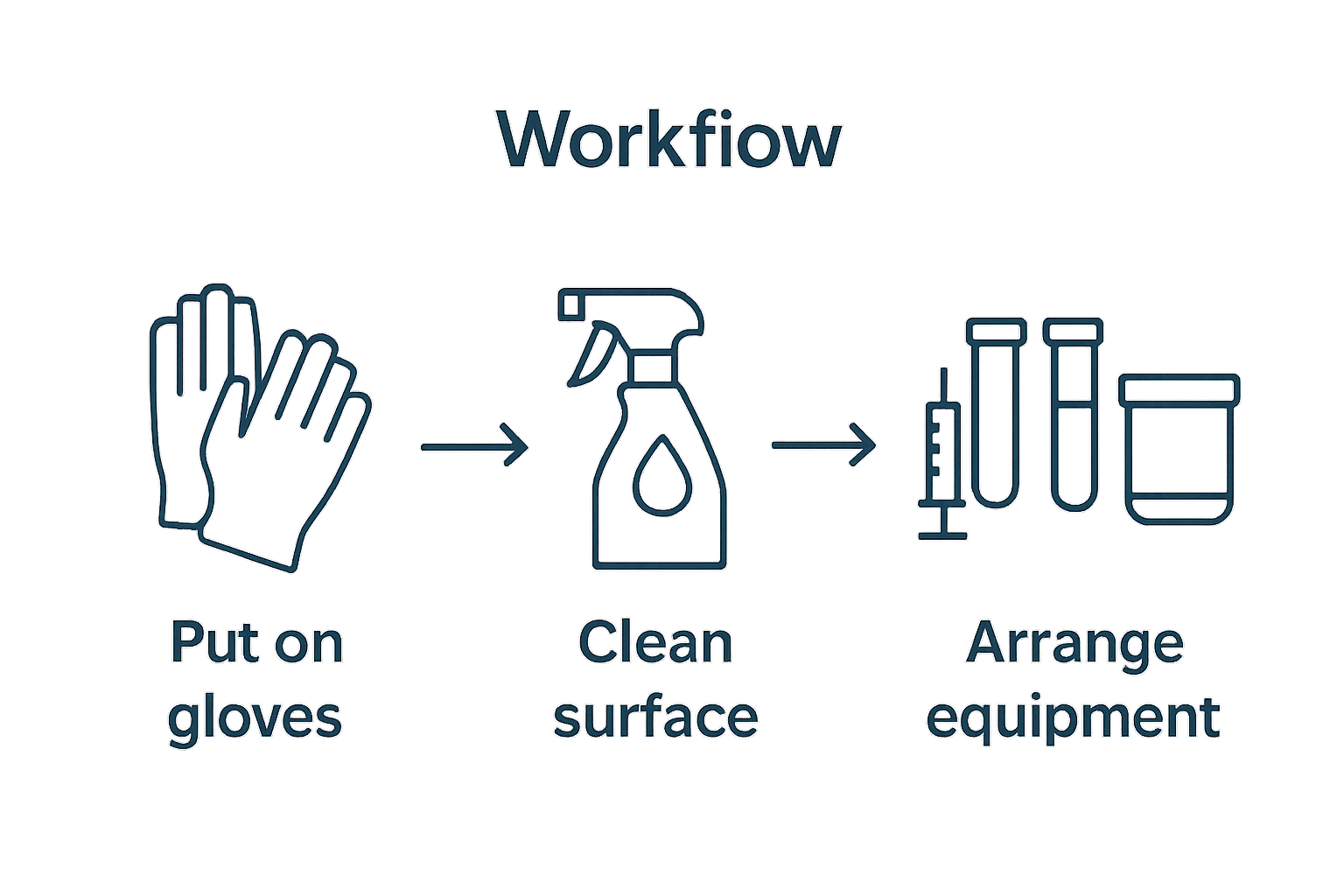 Workfiow

Put on gloves

Clean surface

Arrange equipment