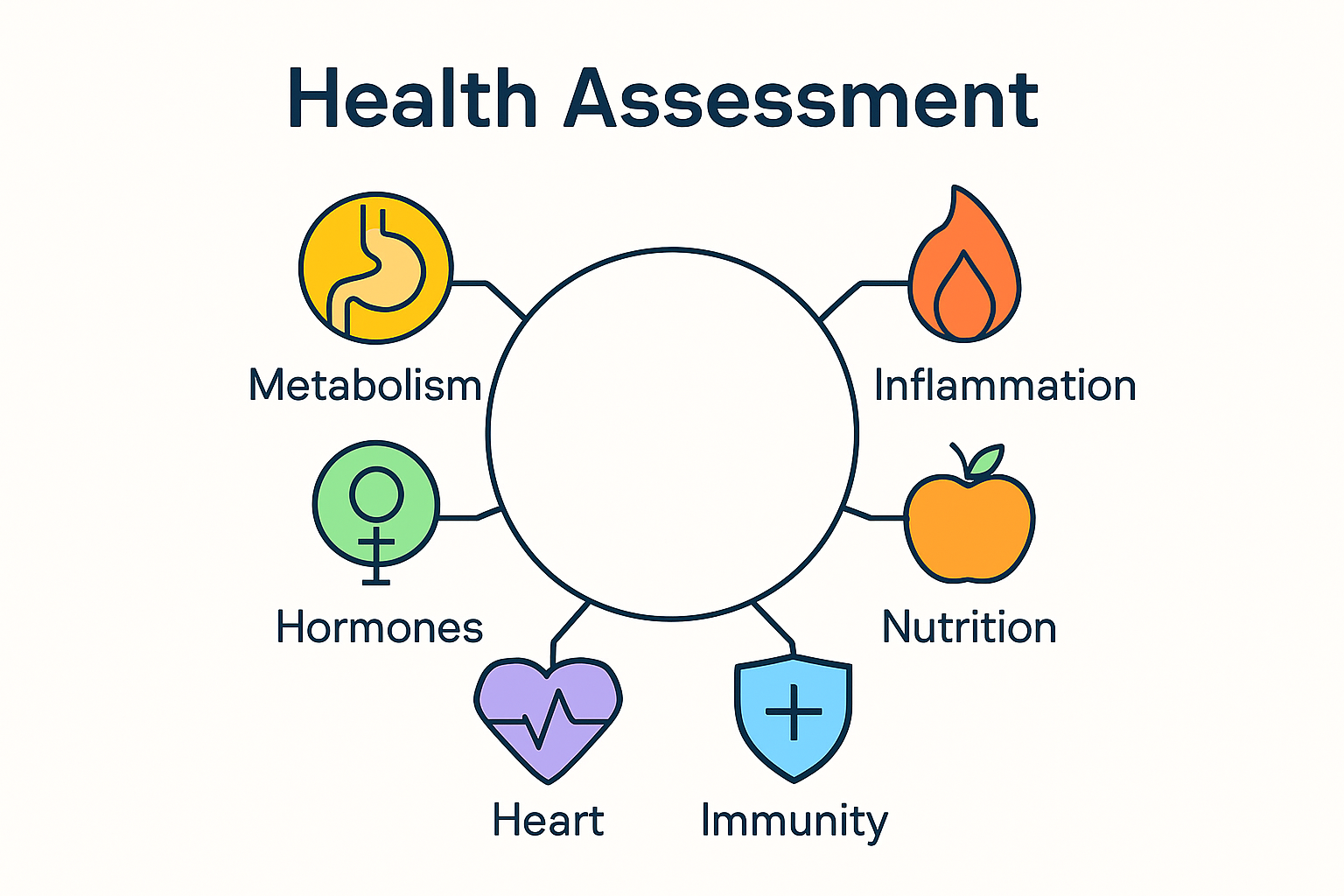 Health Assessment

Metabolism

Inflammation

Hormones

Nutrition

Heart

Immunity