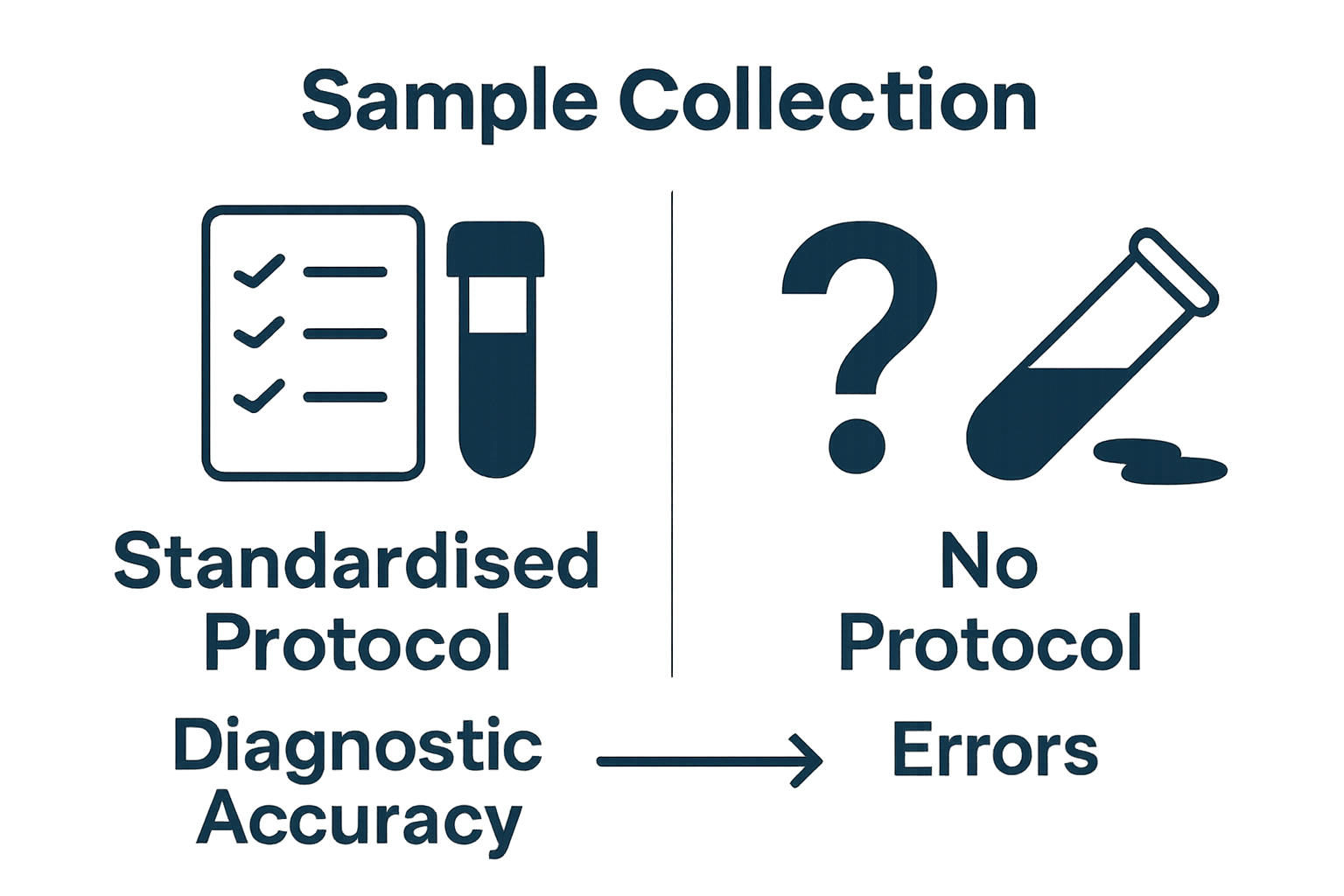 Sample Collection

?

Standardised Protocol

No Protocol

Diagnostic Accuracy

Errors