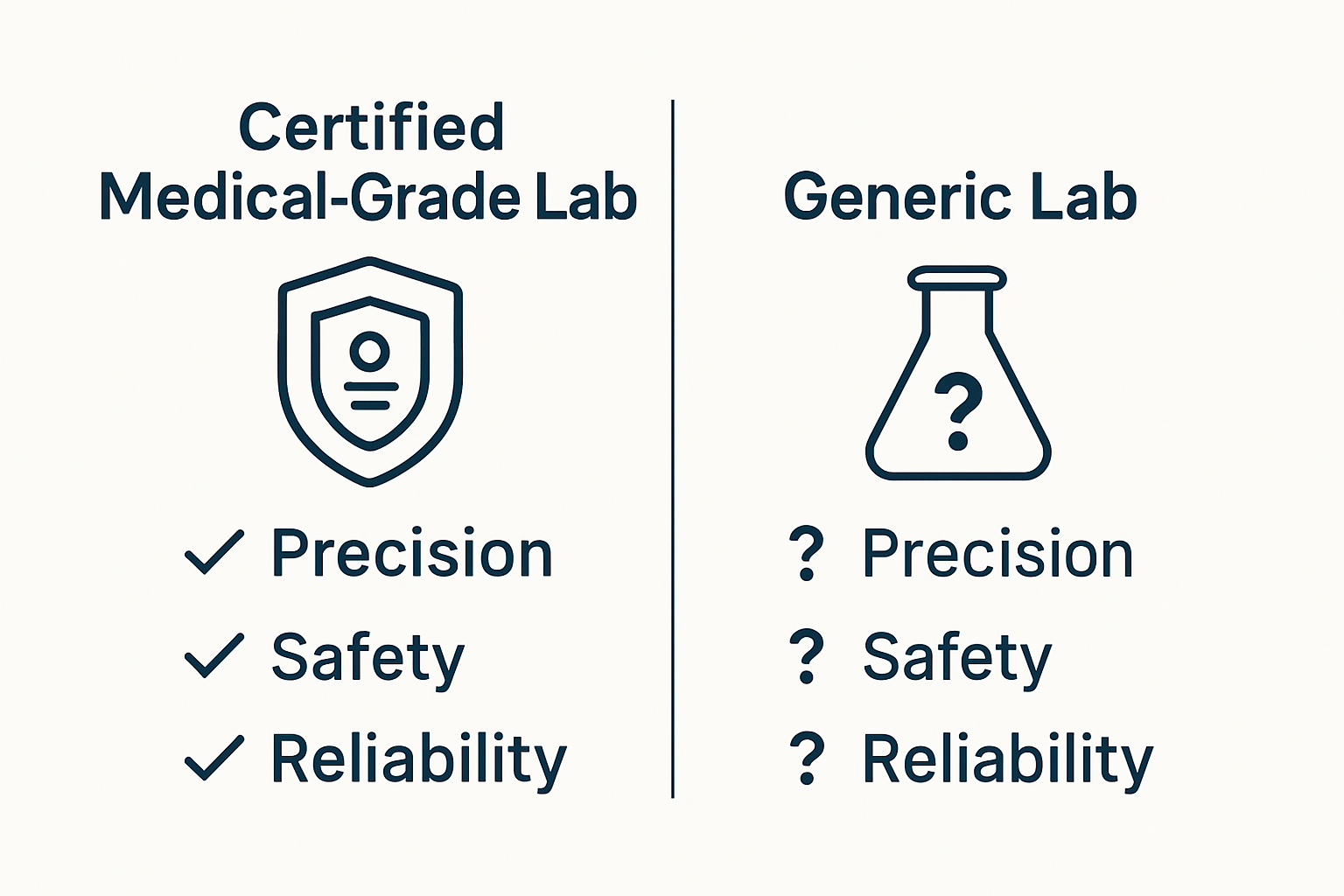 Certified Medical-Grade Lab

✓ Precision
✓ Safety
✓ Reliability

Generic Lab

?

? Precision
? Safety
? Reliability