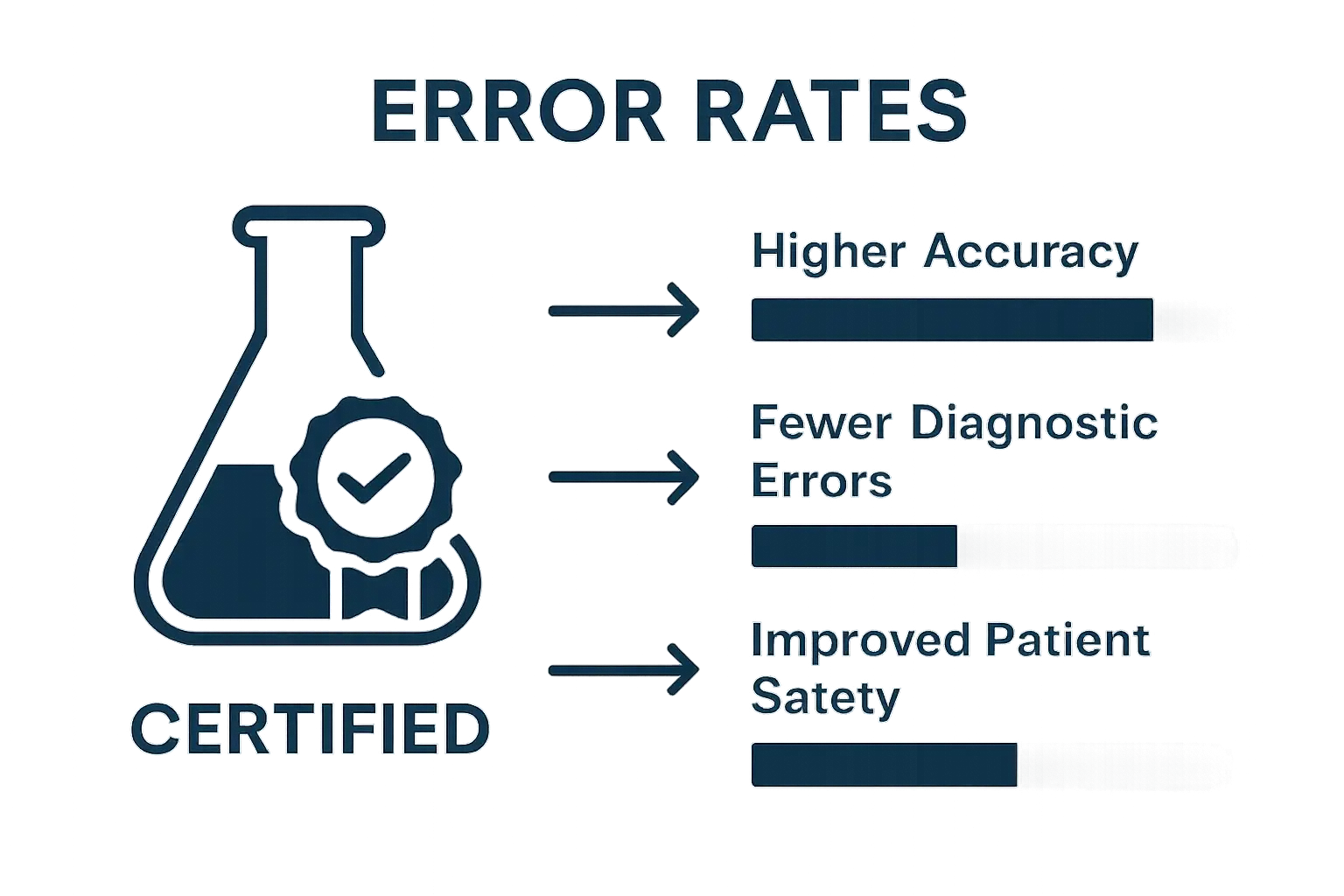 ERROR RATES

CERTIFIED

Higher Accuracy

Fewer Diagnostic Errors

Improved Patient Satety