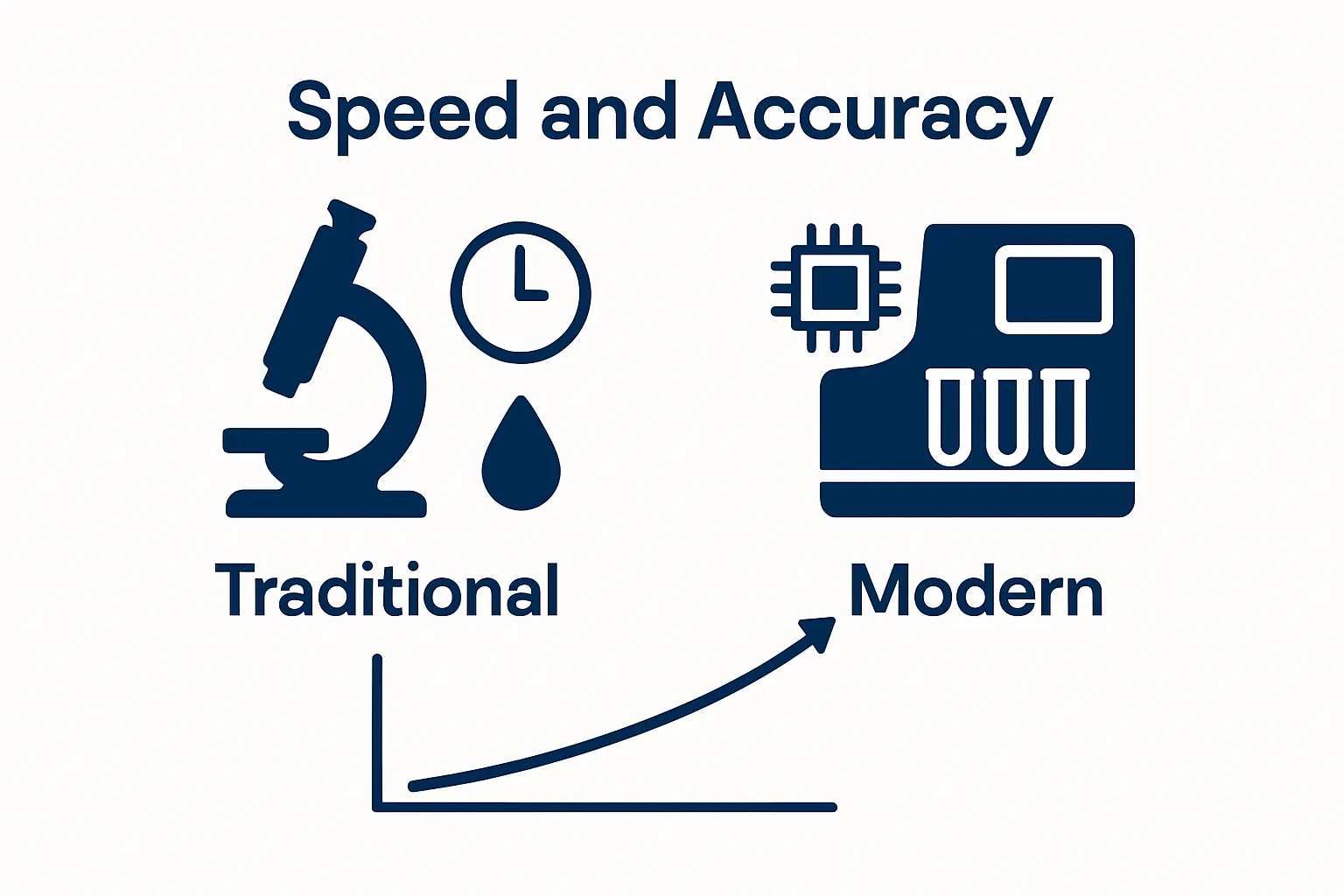 Speed and Accuracy

Traditional

Modern