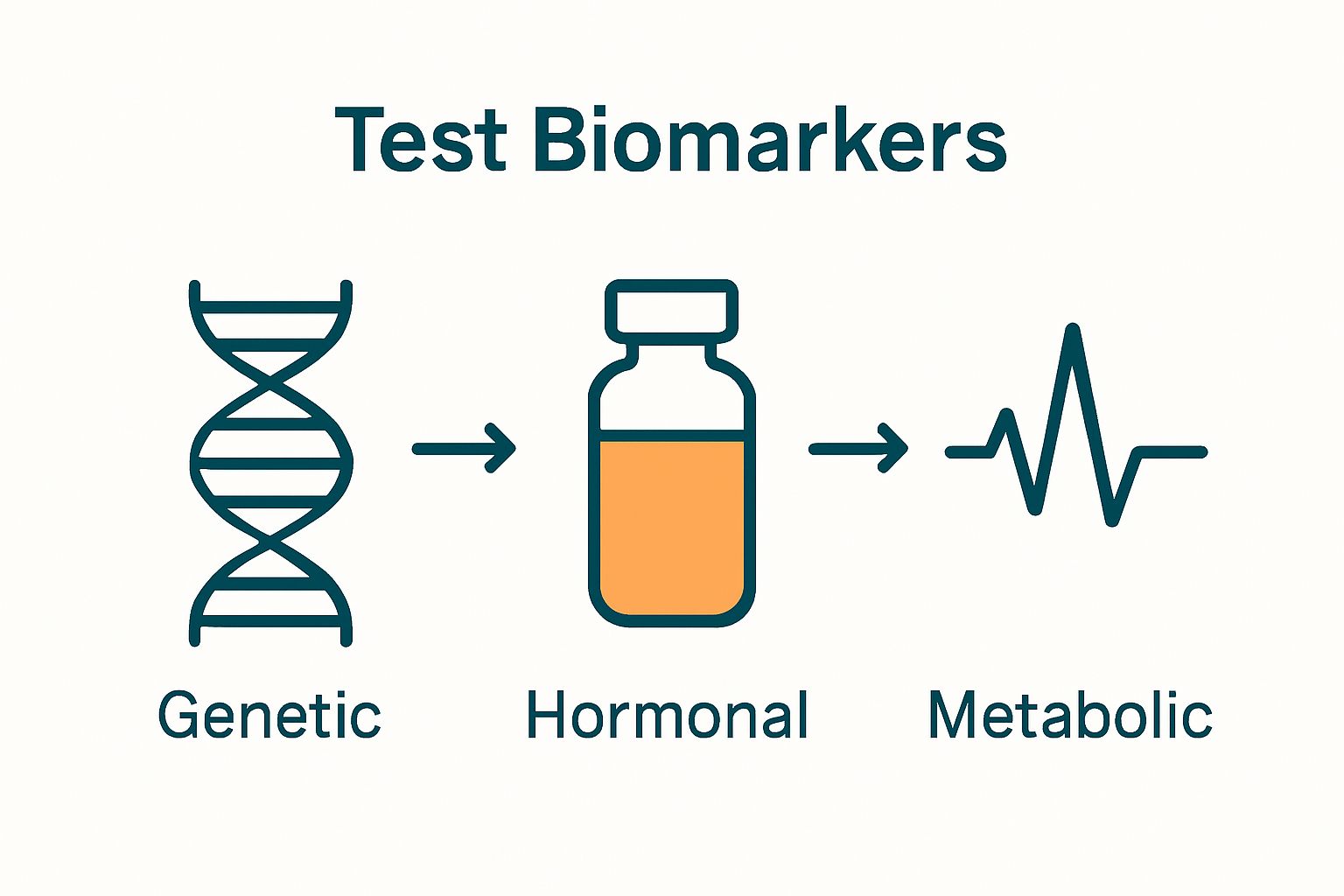 Test Biomarkers

Genetic

Hormonal

Metabolic