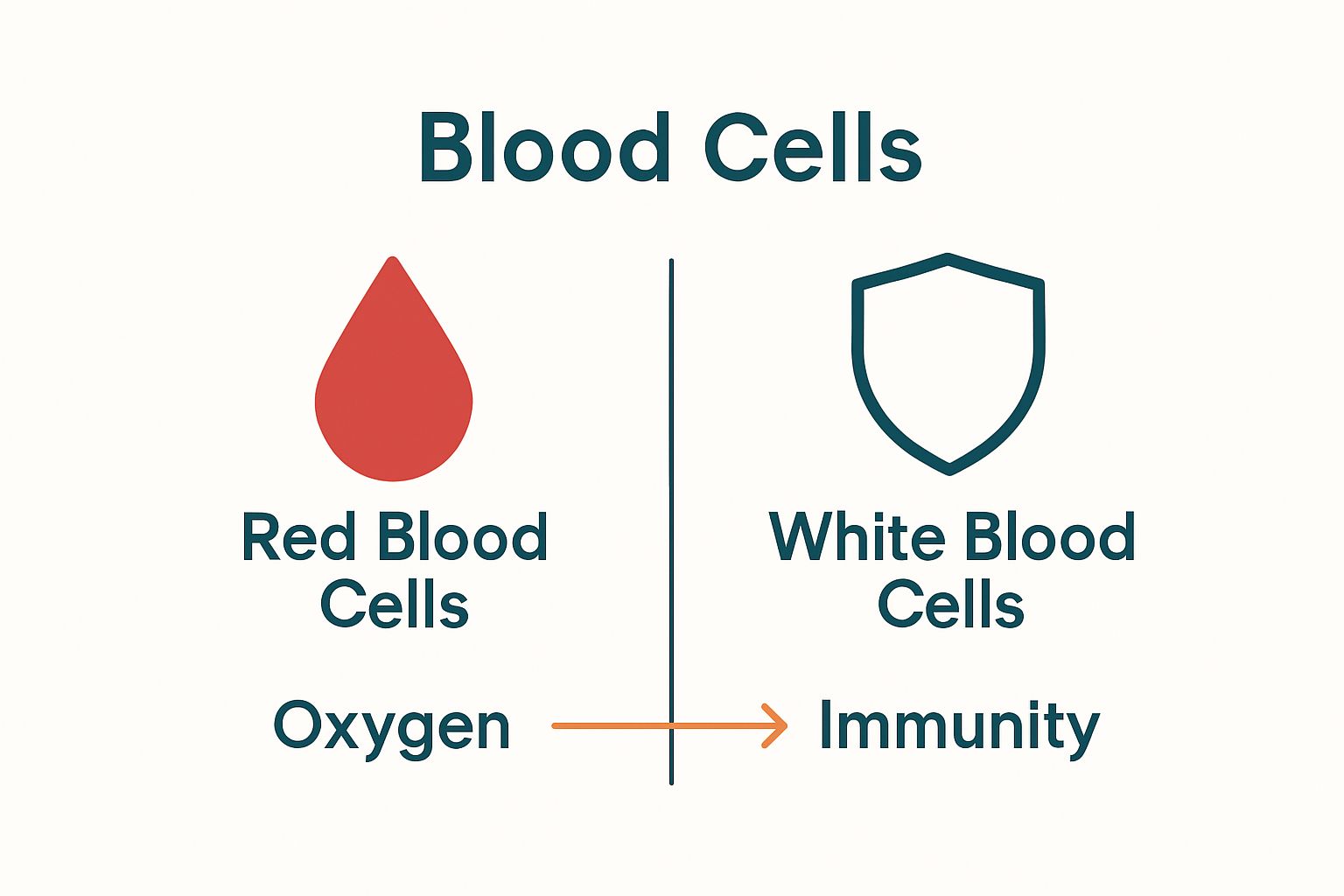 Blood Cells

Red Blood Cells

White Blood Cells

Oxygen

Immunity