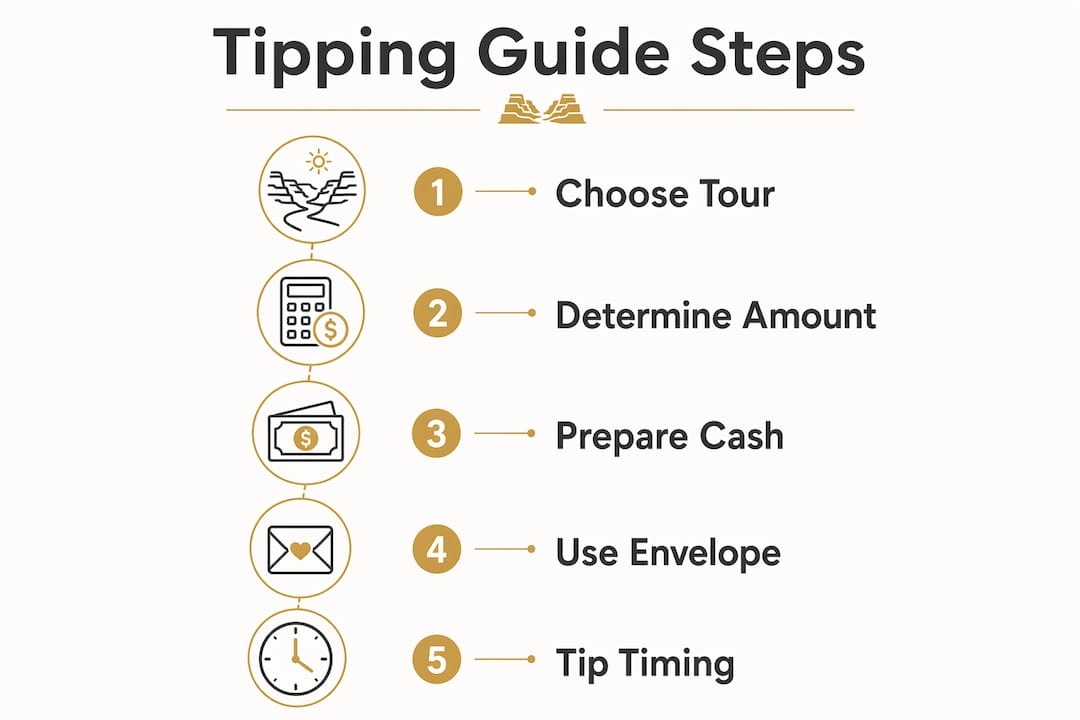 Tipping Guide Steps

1 Choose Tour

2 Determine Amount

3 Prepare Cash

4 Use Envelope

5 Tip Timing